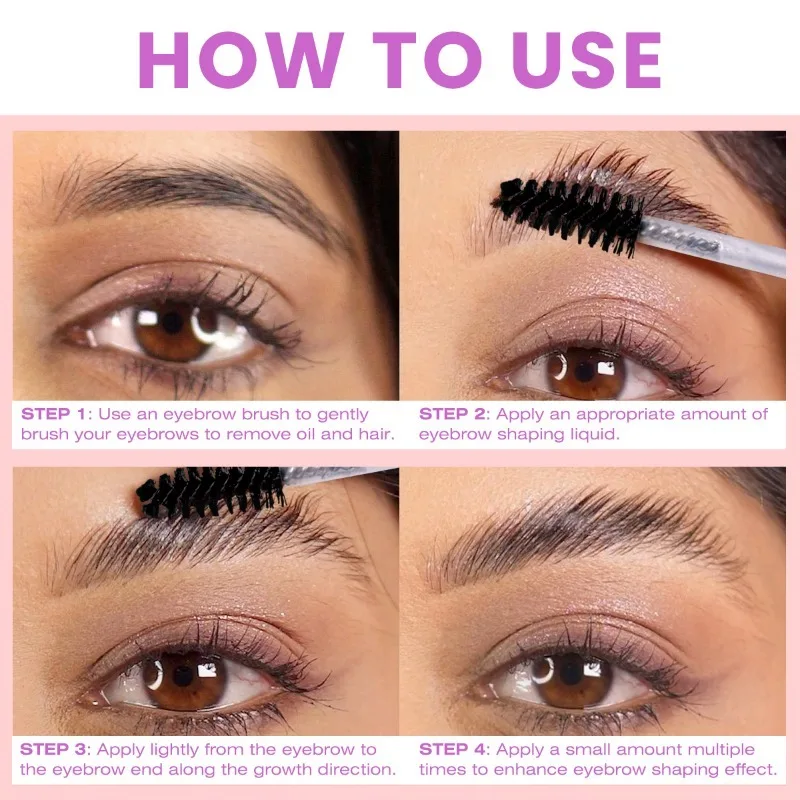 HOW TO USE

STEP 1: Use an eyebrow brush to gently brush your eyebrows to remove oil and hair.

STEP 2: Apply an appropriate amount of eyebrow shaping liquid.

STEP 3: Apply lightly from the eyebrow to the eyebrow end along the growth direction.

STEP 4: Apply a small amount multiple times to enhance eyebrow shaping effect.