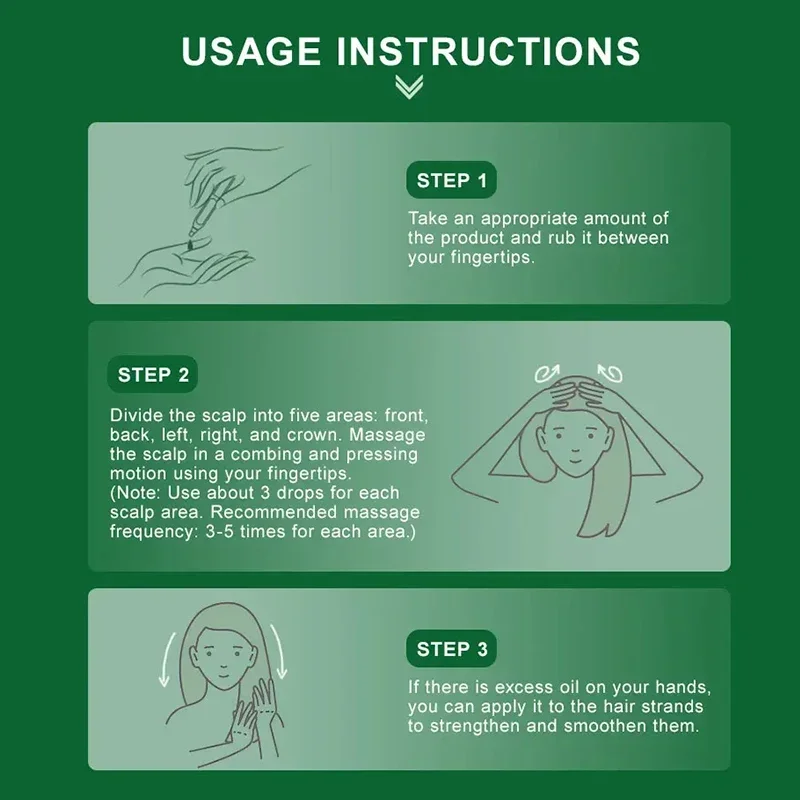 USAGE INSTRUCTIONS

STEP 1

Take an appropriate amount of the product and rub it between your fingertips.

STEP 2

Divide the scalp into five areas: front, back, left, right, and crown. Massage the scalp in a combing and pressing motion using your fingertips. (Note: Use about 3 drops for each scalp area. Recommended massage frequency: 3-5 times for each area.)

STEP 3

If there is excess oil on your hands, you can apply it to the hair strands to strengthen and smoothen them.