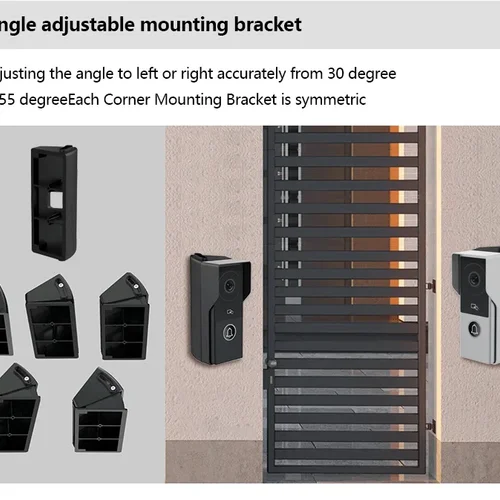 ngle adjustable mounting bracket

justing the angle to left or right accurately from 30 degree 55 degreeEach Corner Mounting Bracket is symmetric