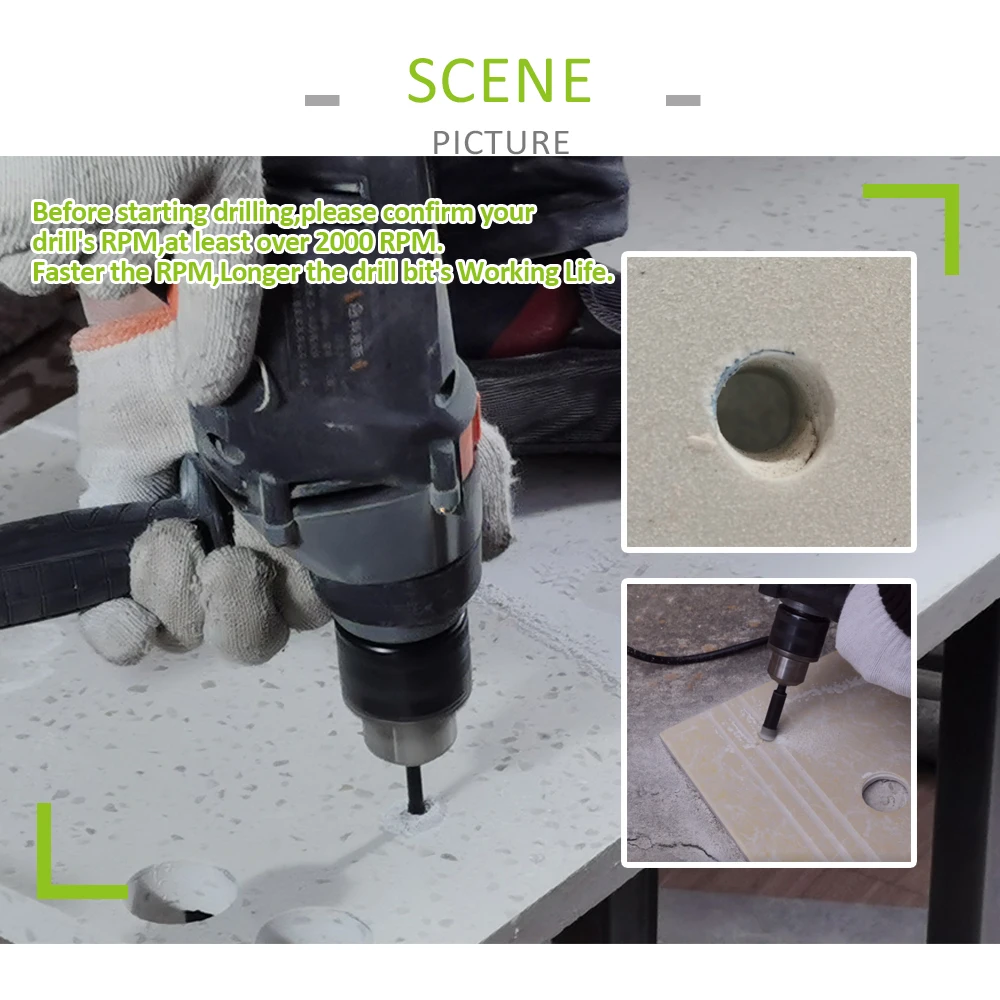 SCENE
PICTURE

Before starting drilling,please confirm your drill's RPM,at least over 2000 RPM.
Faster the RPM,Longer the drill bit's Working Life.