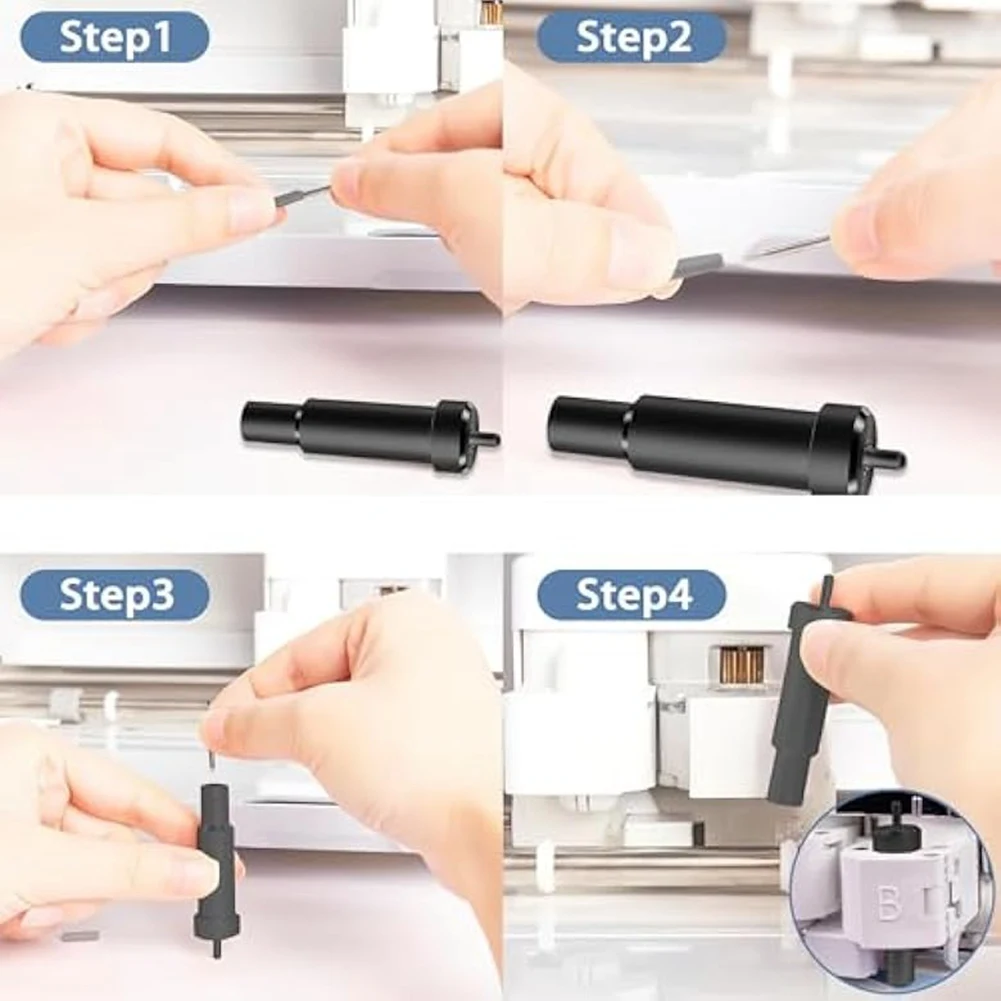 Step1

Step2

Step3

Step4

B