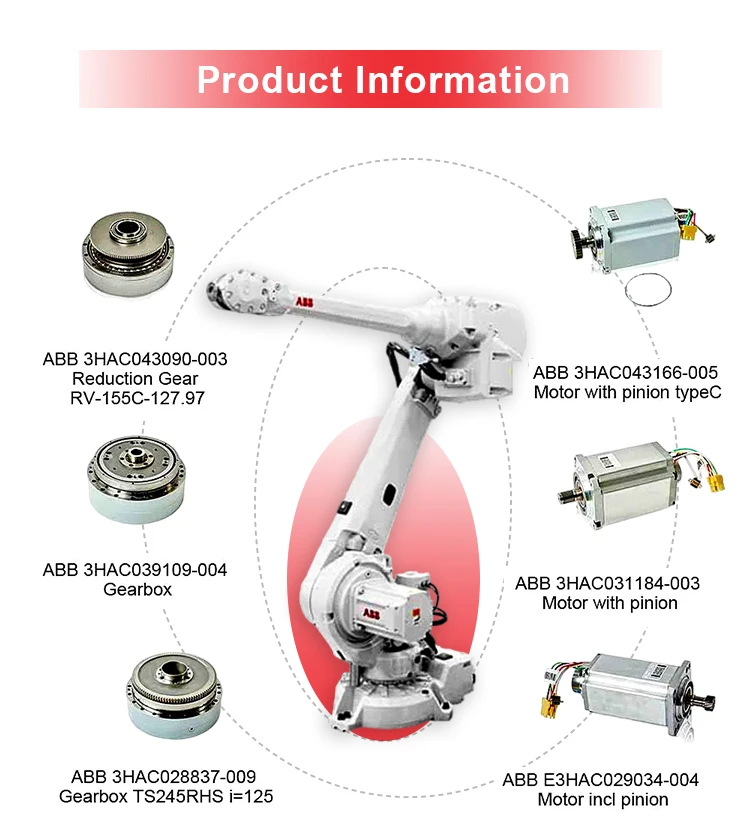 Product Information

ABB 3HAC043090-003
Reduction Gear
RV-155C-127.97

ABB 3HAC039109-004
Gearbox

ABB 3HAC028837-009
Gearbox TS245RHS i=125

ABB

ABB

ABB 3HAC043166-005
Motor with pinion typeC

ABB 3HAC031184-003
Motor with pinion

ABB E3HAC029034-004
Motor incl pinion