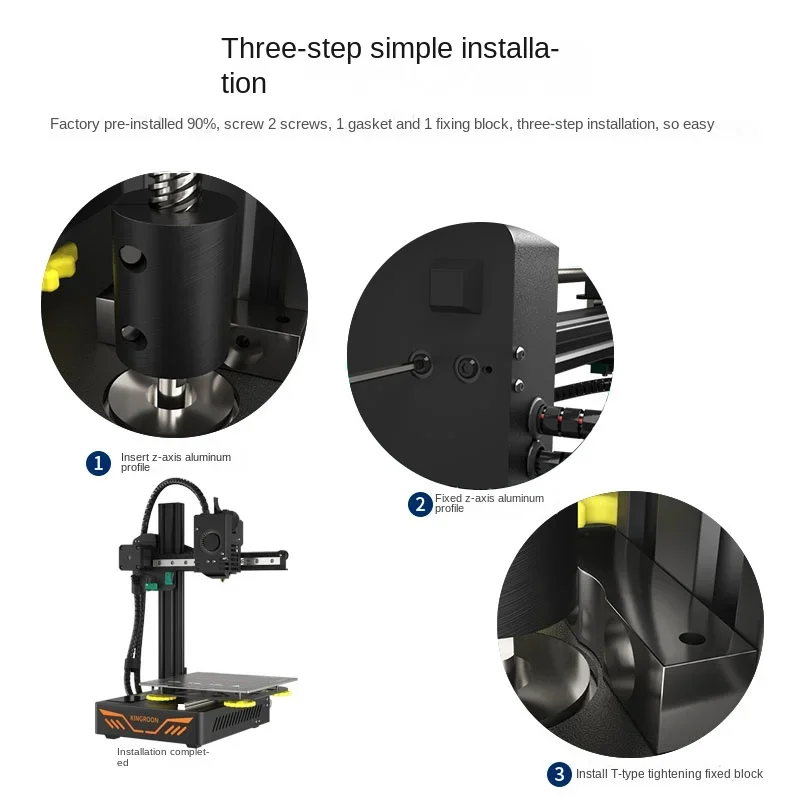 Three-step simple installation

Factory pre-installed 90%, screw 2 screws, 1 gasket and 1 fixing block, three-step installation, so easy

1 Insert z-axis aluminum profile

2 Fixed z-axis aluminum profile

KINGROON

Installation completed

3 Install T-type tightening fixed block