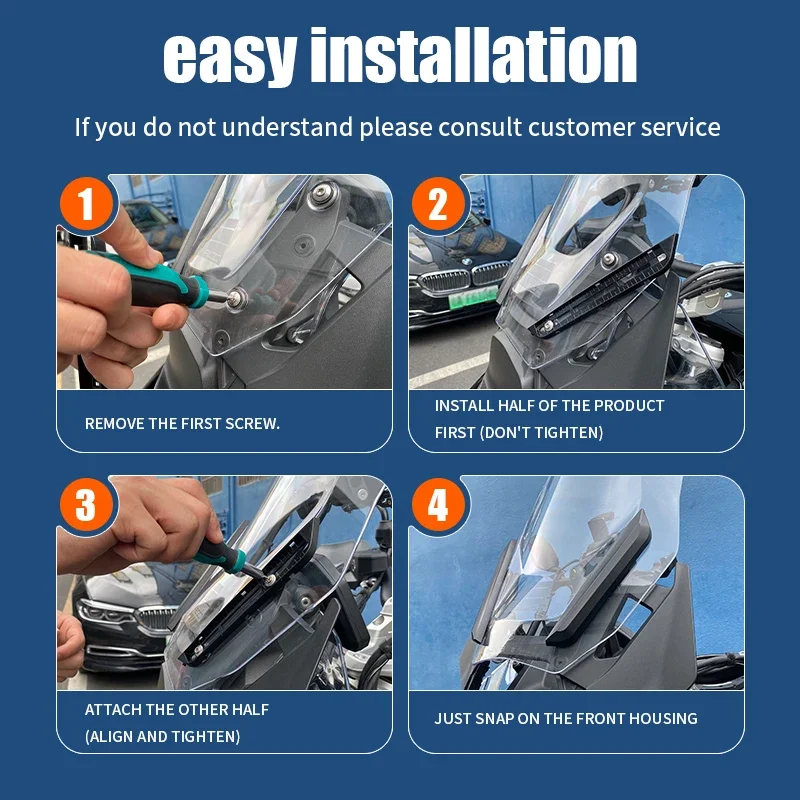 easy installation

If you do not understand please consult customer service

1

REMOVE THE FIRST SCREW.

2

INSTALL HALF OF THE PRODUCT FIRST (DON'T TIGHTEN)

3

ATTACH THE OTHER HALF (ALIGN AND TIGHTEN)

4

JUST SNAP ON THE FRONT HOUSING