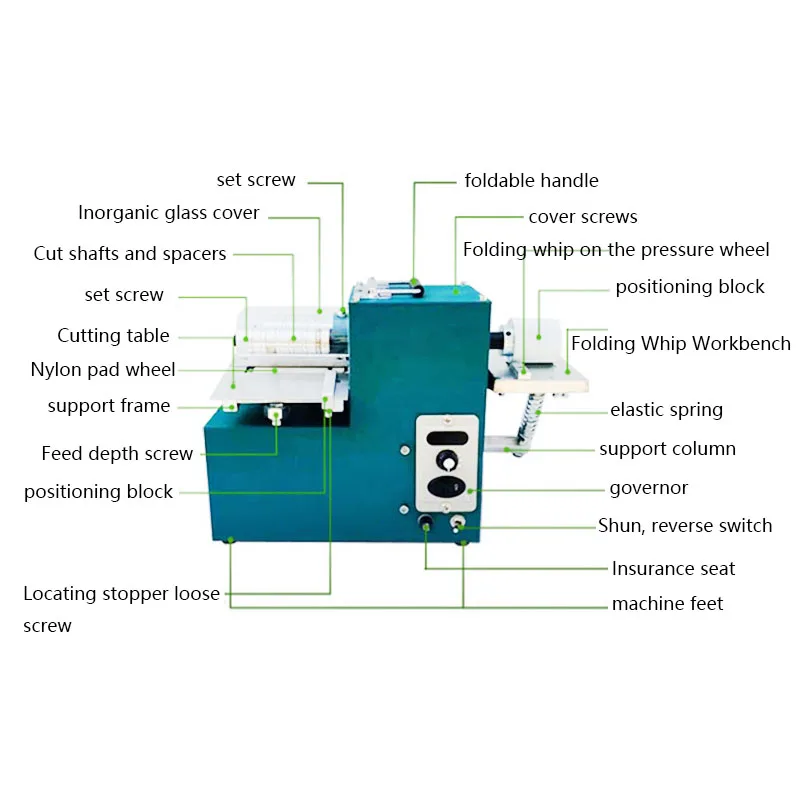 set screw
Inorganic glass cover
Cut shafts and spacers
set screw
Cutting table
Nylon pad wheel
support frame
Feed depth screw
positioning block
Locating stopper loose screw
foldable handle
cover screws
Folding whip on the pressure wheel
positioning block
Folding Whip Workbench
elastic spring
support column
governor
Shun, reverse switch
Insurance seat
machine feet