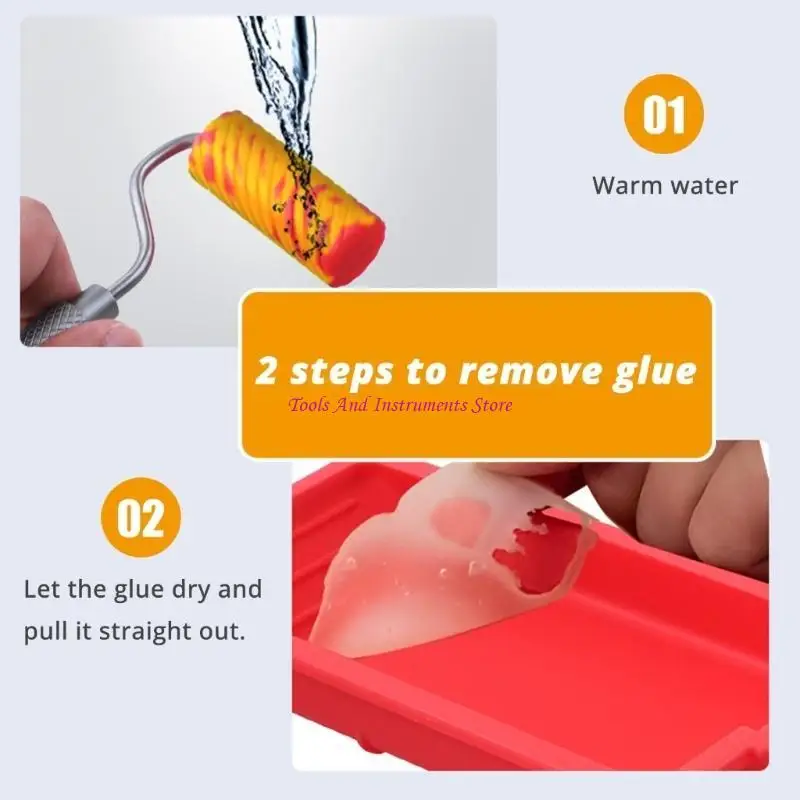 01

Warm water

2 steps to remove glue

Tools And Instruments Store

02

Let the glue dry and pull it straight out.