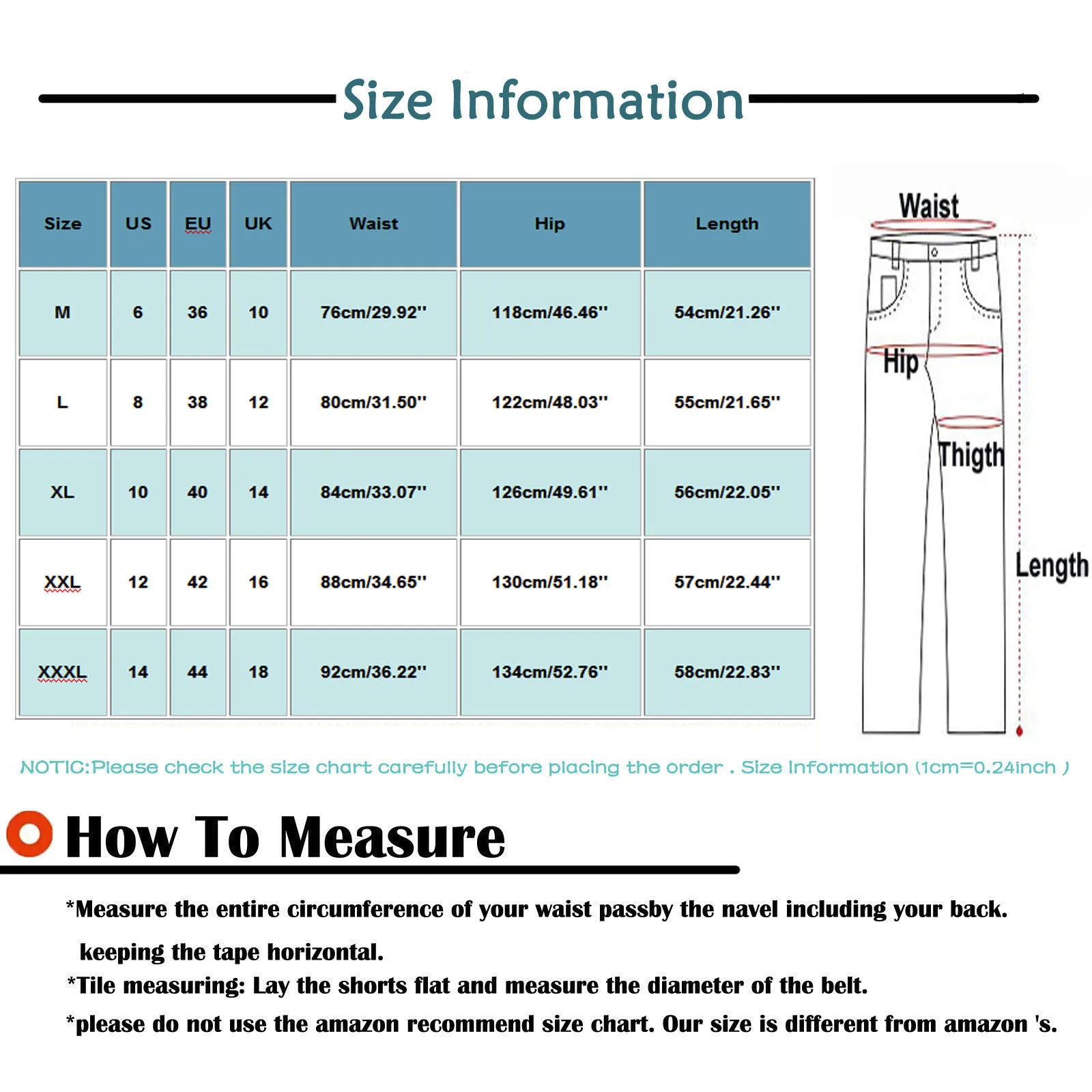 Size Information

| Size | US | EU | UK | Waist | Hip | Length |
|---|---|---|---|---|---|---|
| M | 6 | 36 | 10 | 76cm/29.92'' | 118cm/46.46'' | 54cm/21.26'' |
| L | 8 | 38 | 12 | 80cm/31.50'' | 122cm/48.03'' | 55cm/21.65'' |
| XL | 10 | 40 | 14 | 84cm/33.07'' | 126cm/49.61'' | 56cm/22.05'' |
| XXL | 12 | 42 | 16 | 88cm/34.65'' | 130cm/51.18'' | 57cm/22.44'' |
| XXXL | 14 | 44 | 18 | 92cm/36.22'' | 134cm/52.76'' | 58cm/22.83'' |

Waist
Hip
Thigth
Length

NOTIC:Please check the size chart carefully before placing the order . Size Information (1cm=0.24inch )

How To Measure

*Measure the entire circumference of your waist passby the navel including your back. keeping the tape horizontal.
*Tile measuring: Lay the shorts flat and measure the diameter of the belt.
*please do not use the amazon recommend size chart. Our size is different from amazon 's.