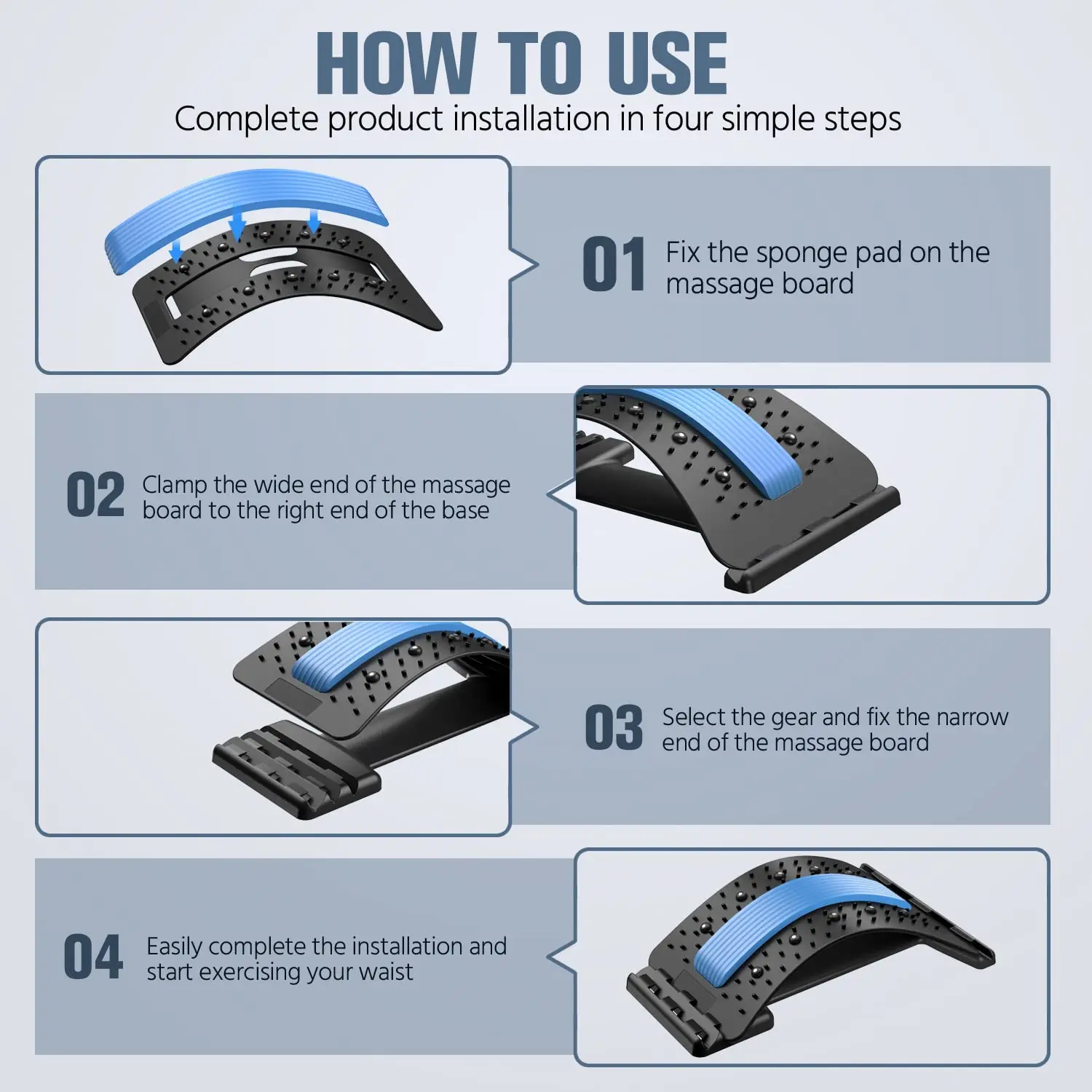 HOW TO USE

Complete product installation in four simple steps

01 Fix the sponge pad on the massage board

02 Clamp the wide end of the massage board to the right end of the base

03 Select the gear and fix the narrow end of the massage board

04 Easily complete the installation and start exercising your waist