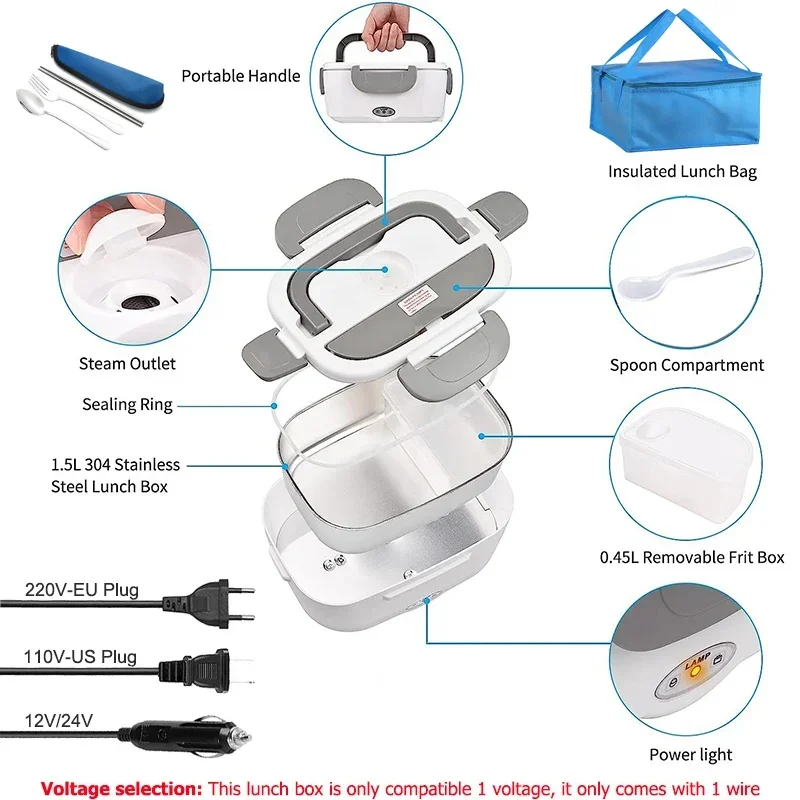 Portable Handle

Insulated Lunch Bag

Steam Outlet

Spoon Compartment

Sealing Ring

1.5L 304 Stainless Steel Lunch Box

0.45L Removable Frit Box

220V-EU Plug

110V-US Plug

12V/24V

LAMP

Power light

Voltage selection: This lunch box is only compatible 1 voltage, it only comes with 1 wire