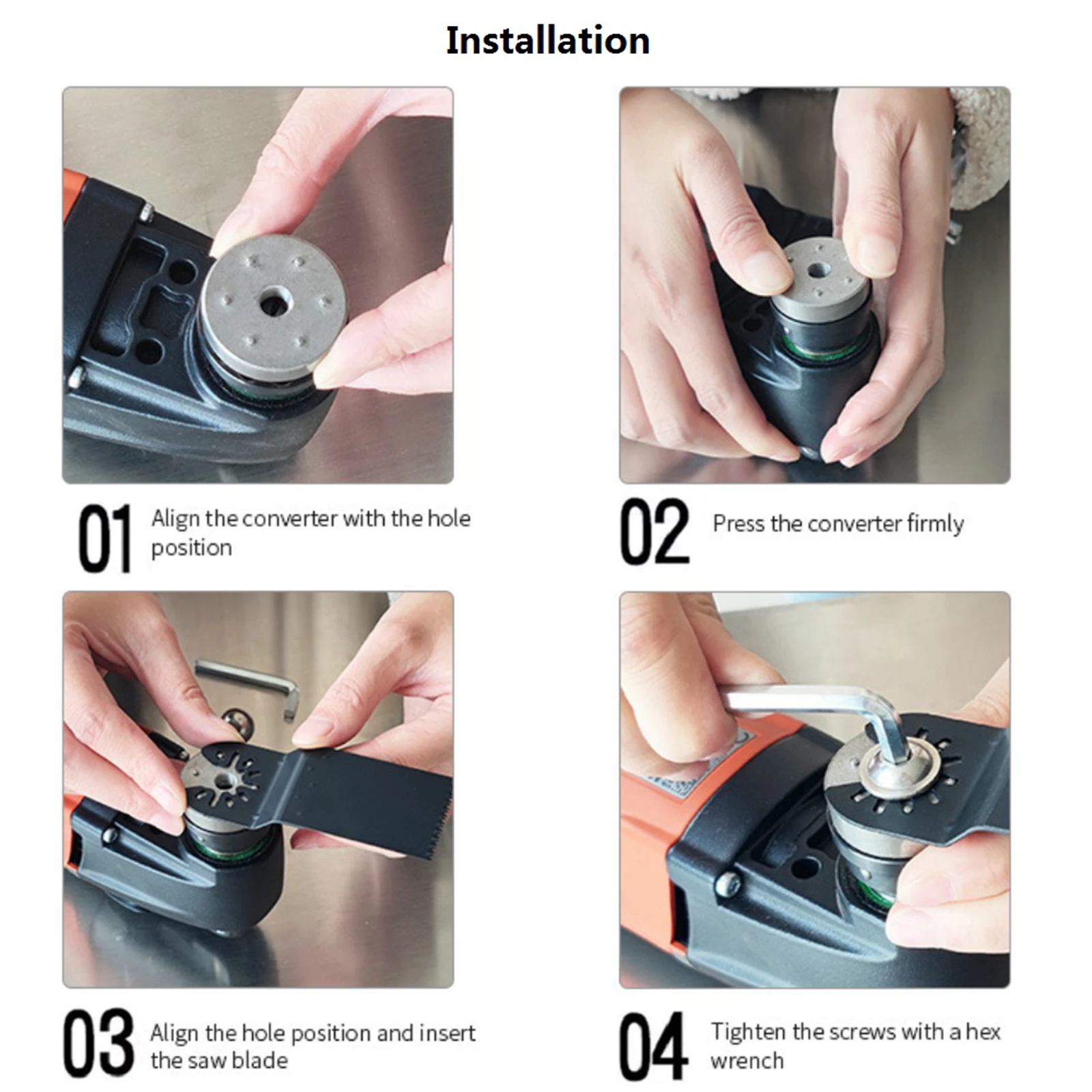 Installation

01 Align the converter with the hole position

02 Press the converter firmly

03 Align the hole position and insert the saw blade

04 Tighten the screws with a hex wrench