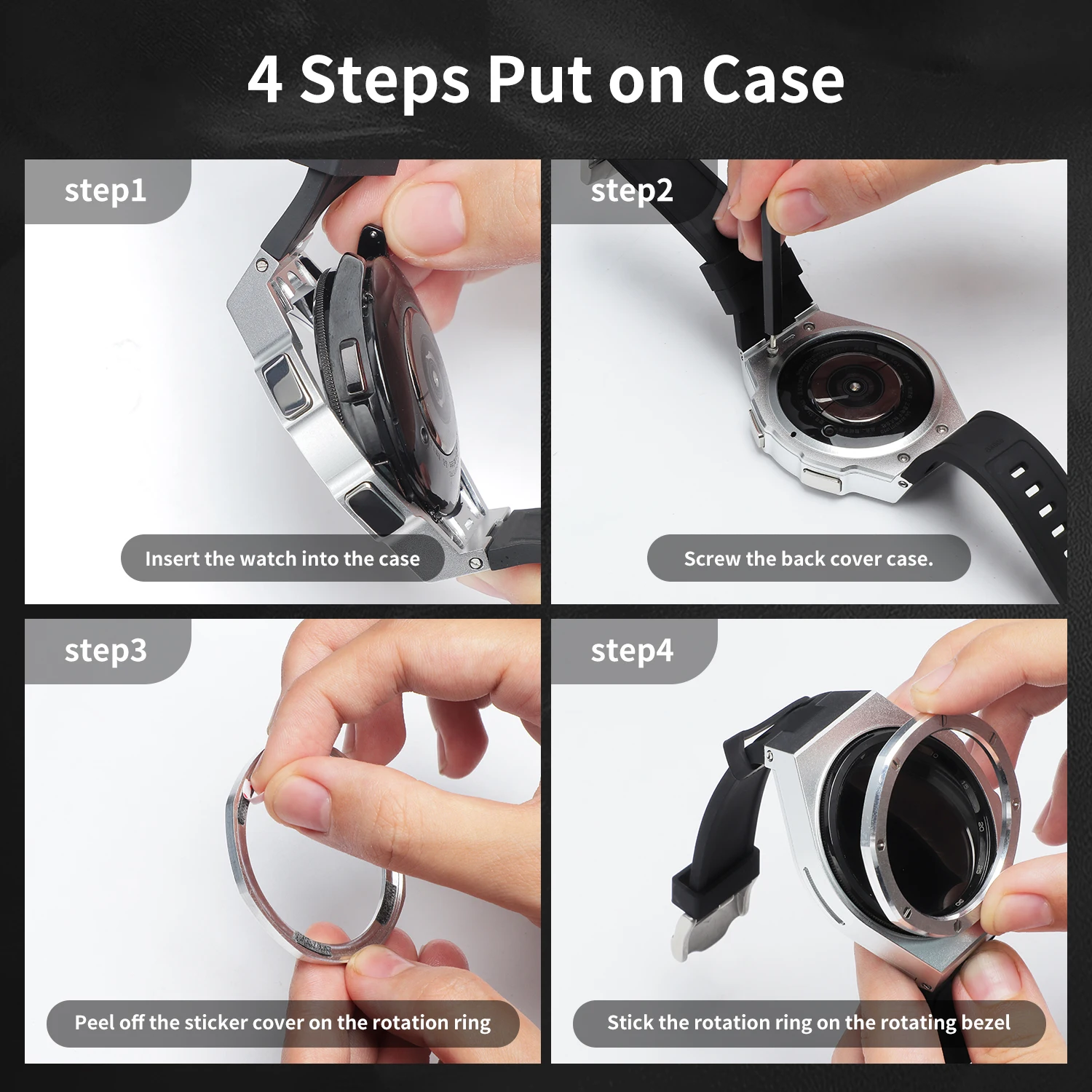 4 Steps Put on Case

step1

Insert the watch into the case

step2

Screw the back cover case.

step3

Peel off the sticker cover on the rotation ring

step4

Stick the rotation ring on the rotating bezel