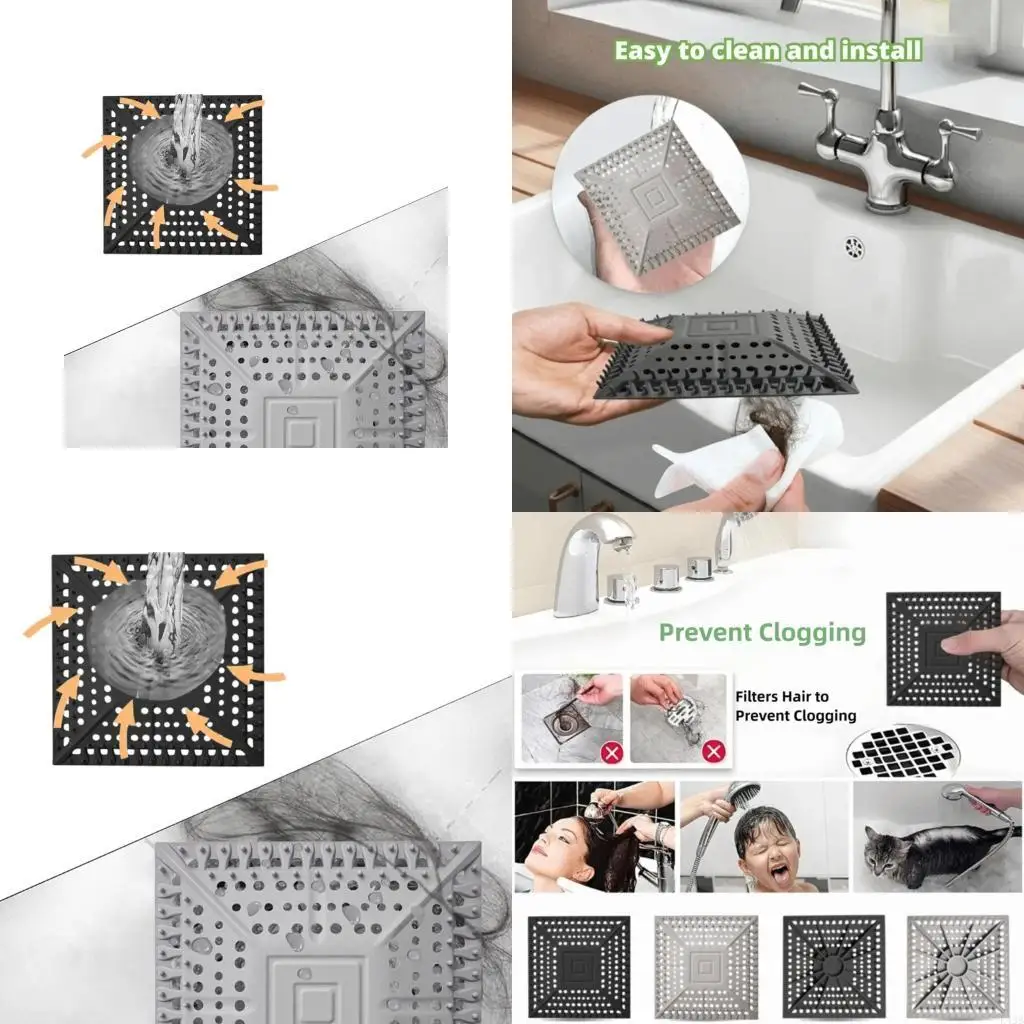 Easy to clean and install

Prevent Clogging

Filters Hair to Prevent Clogging