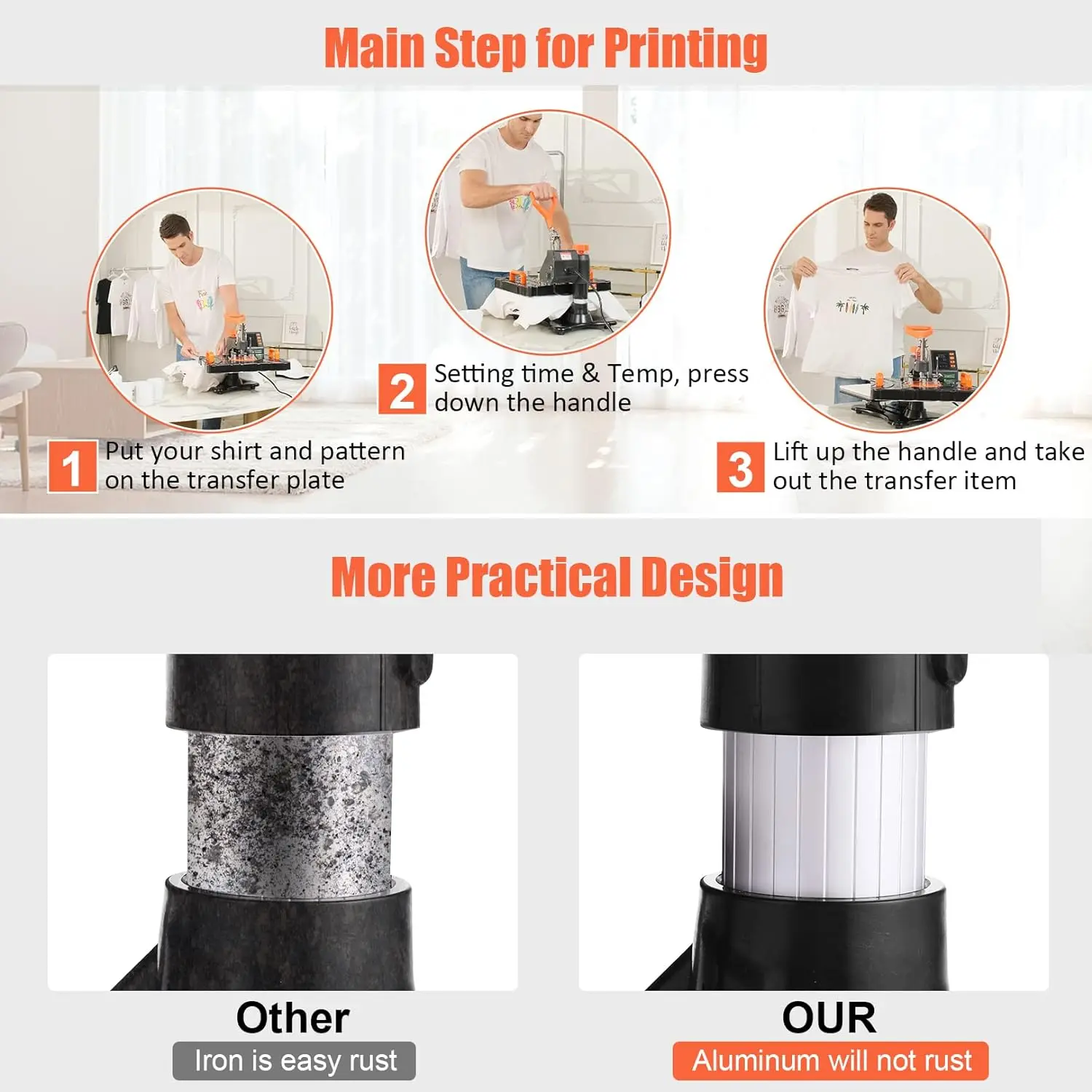 Main Step for Printing

1 Put your shirt and pattern on the transfer plate

2 Setting time & Temp, press down the handle

3 Lift up the handle and take out the transfer item

More Practical Design

Other
Iron is easy rust

OUR
Aluminum will not rust