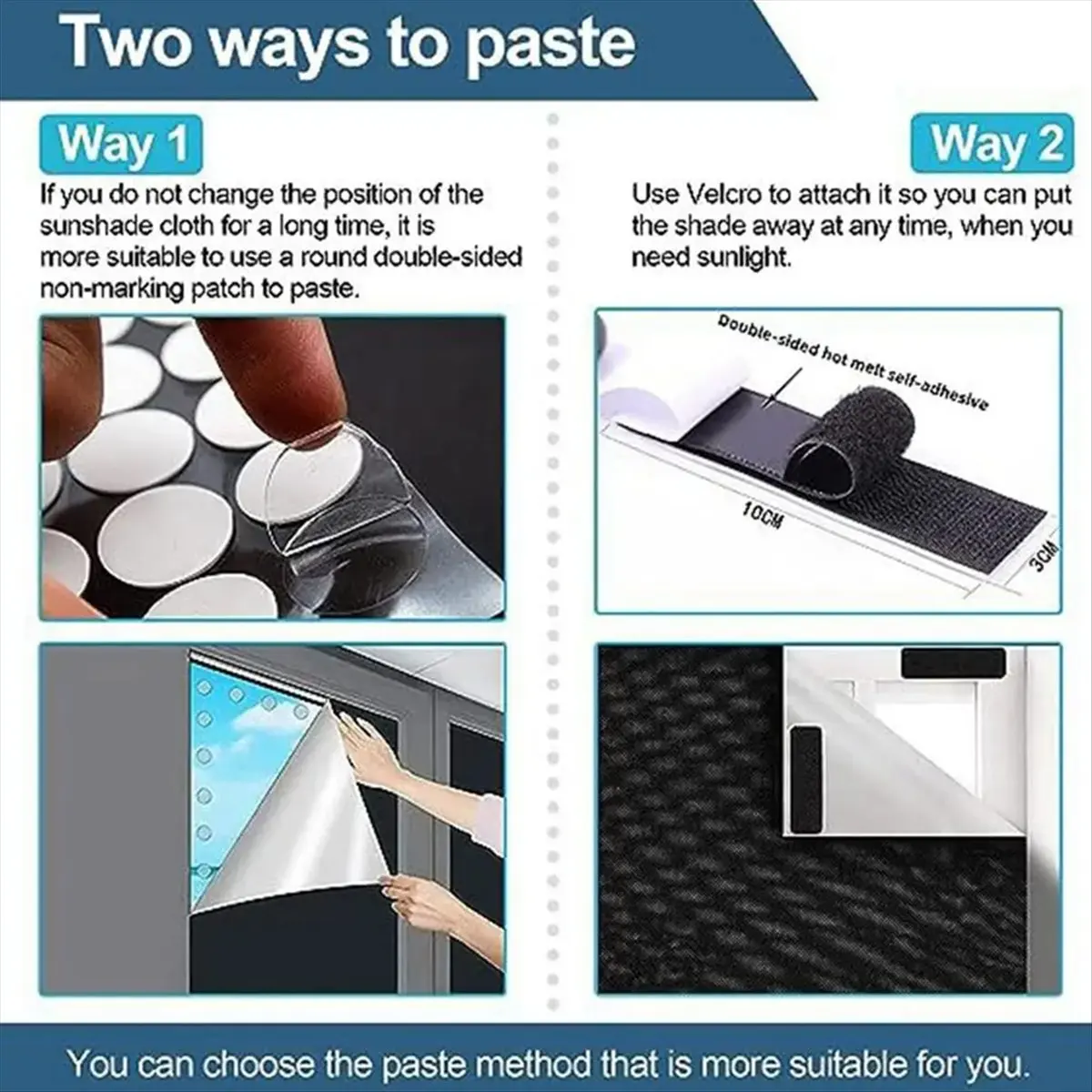 Two ways to paste

Way 1

If you do not change the position of the sunshade cloth for a long time, it is more suitable to use a round double-sided non-marking patch to paste.

Way 2

Use Velcro to attach it so you can put the shade away at any time, when you need sunlight.

Double-sided hot melt self-adhesive

10CM

3CM

You can choose the paste method that is more suitable for you.