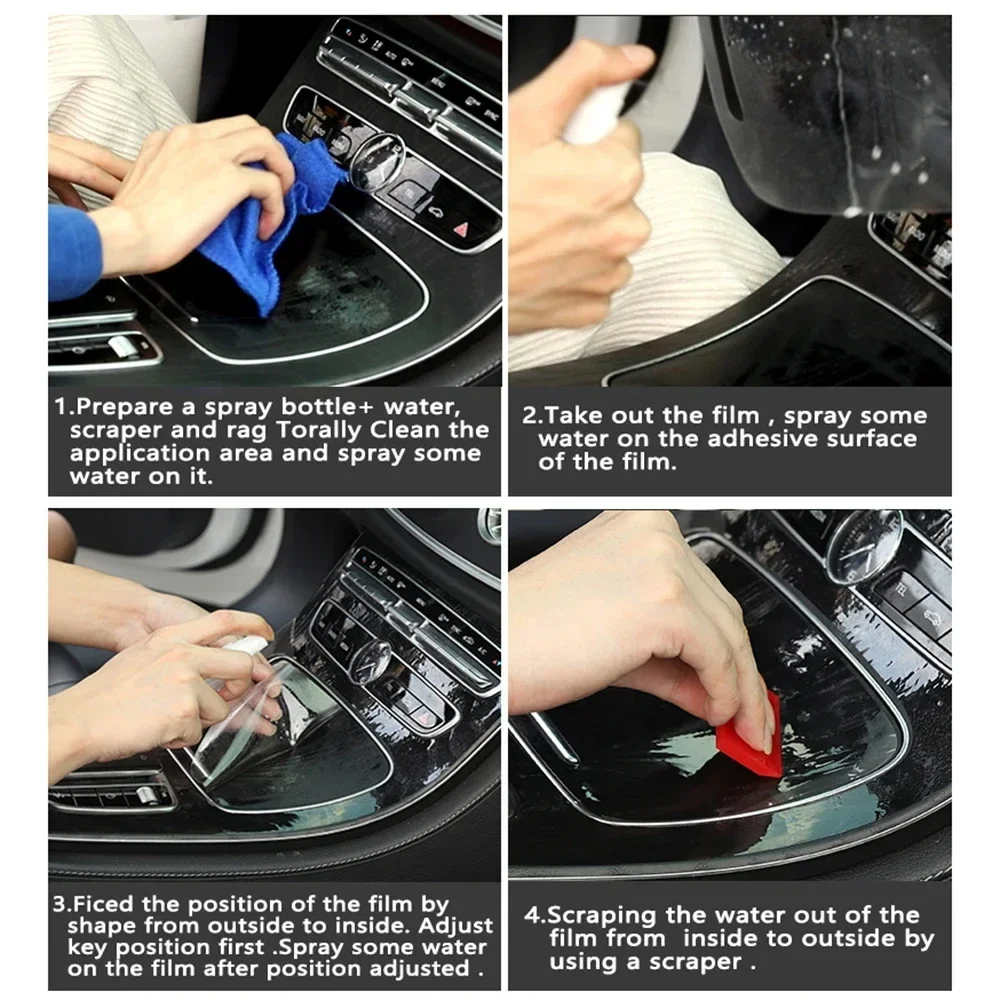 1.Prepare a spray bottle+ water, scraper and rag Torally Clean the application area and spray some water on it.

2.Take out the film , spray some water on the adhesive surface of the film.

3.Ficed the position of the film by shape from outside to inside. Adjust key position first .Spray some water on the film after position adjusted .

4.Scraping the water out of the film from inside to outside by using a scraper .