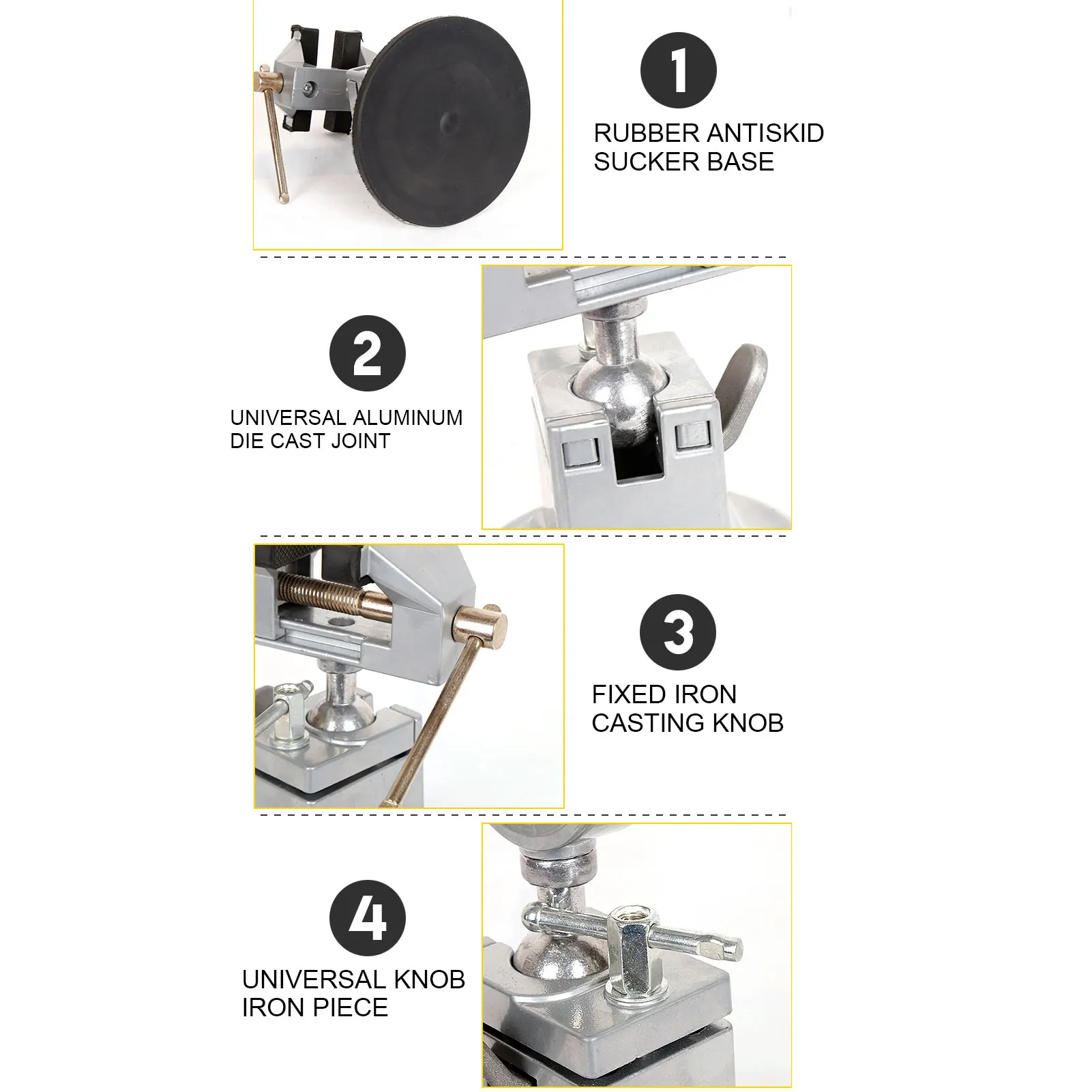 1

RUBBER ANTISKID SUCKER BASE

2

UNIVERSAL ALUMINUM DIE CAST JOINT

3

FIXED IRON CASTING KNOB

4

UNIVERSAL KNOB IRON PIECE