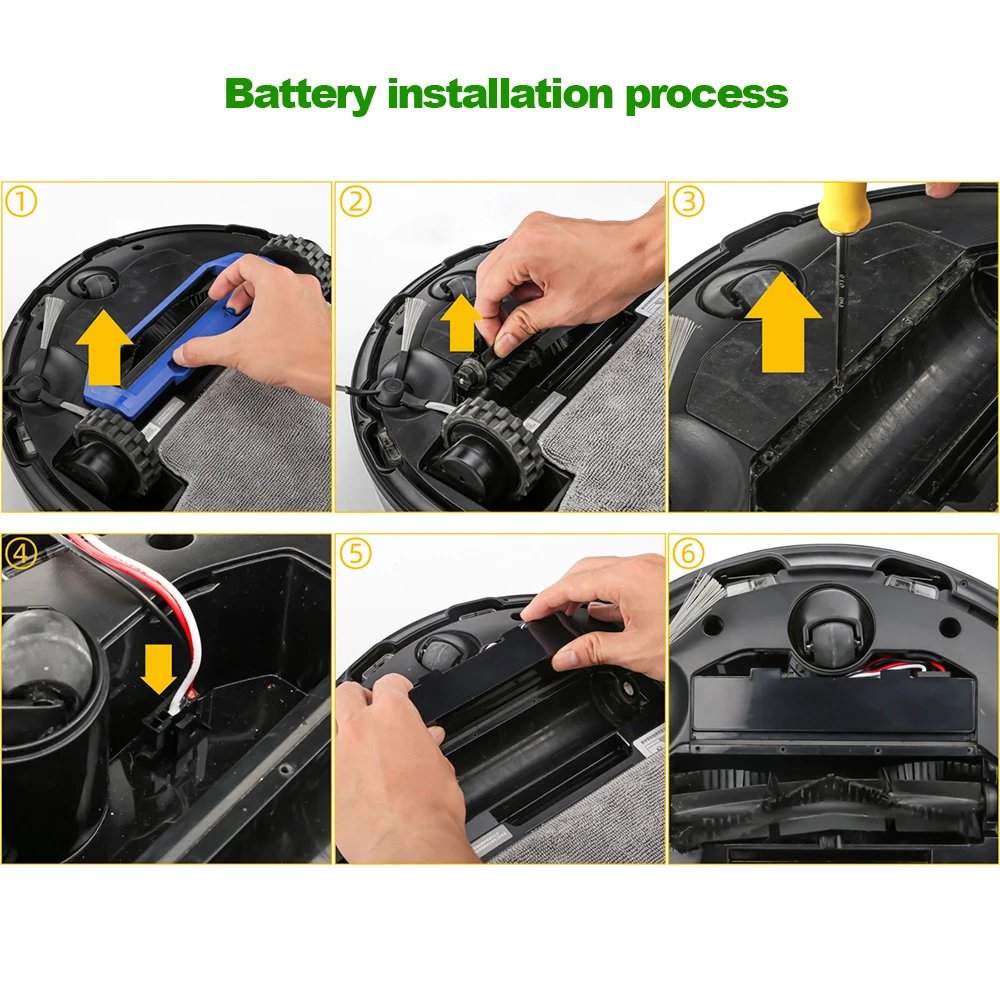 Battery installation process

①

②

③

④

⑤

⑥