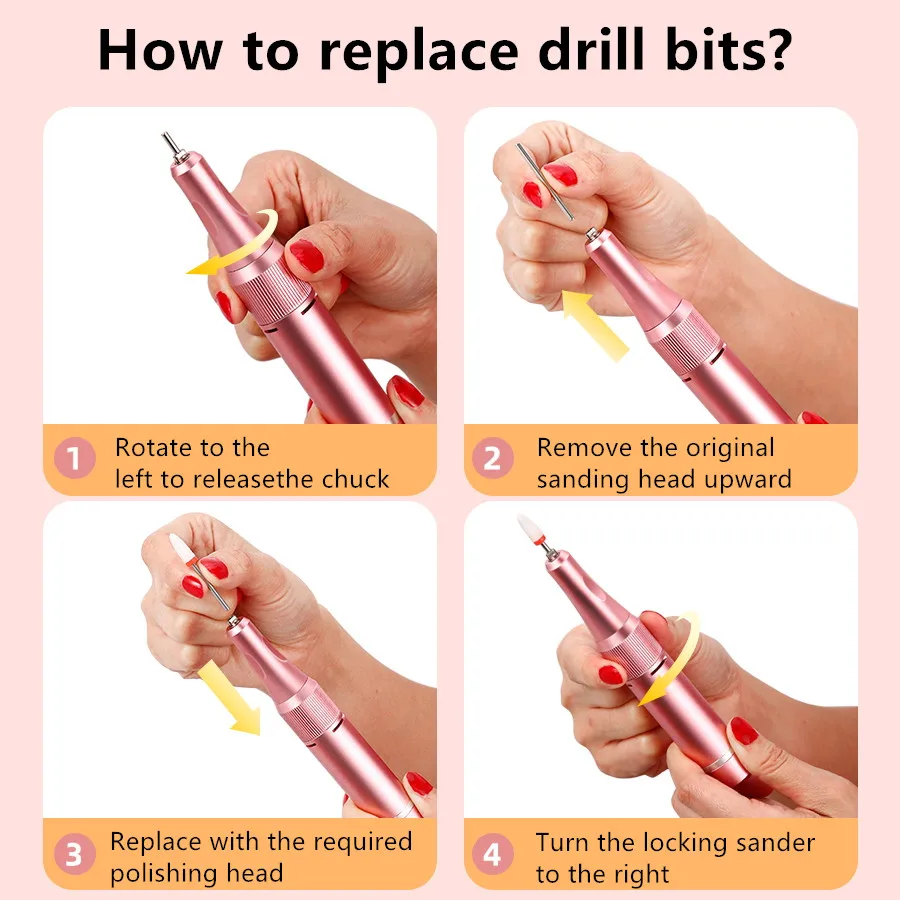 How to replace drill bits?

1 Rotate to the left to releasethe chuck

2 Remove the original sanding head upward

3 Replace with the required polishing head

4 Turn the locking sander to the right