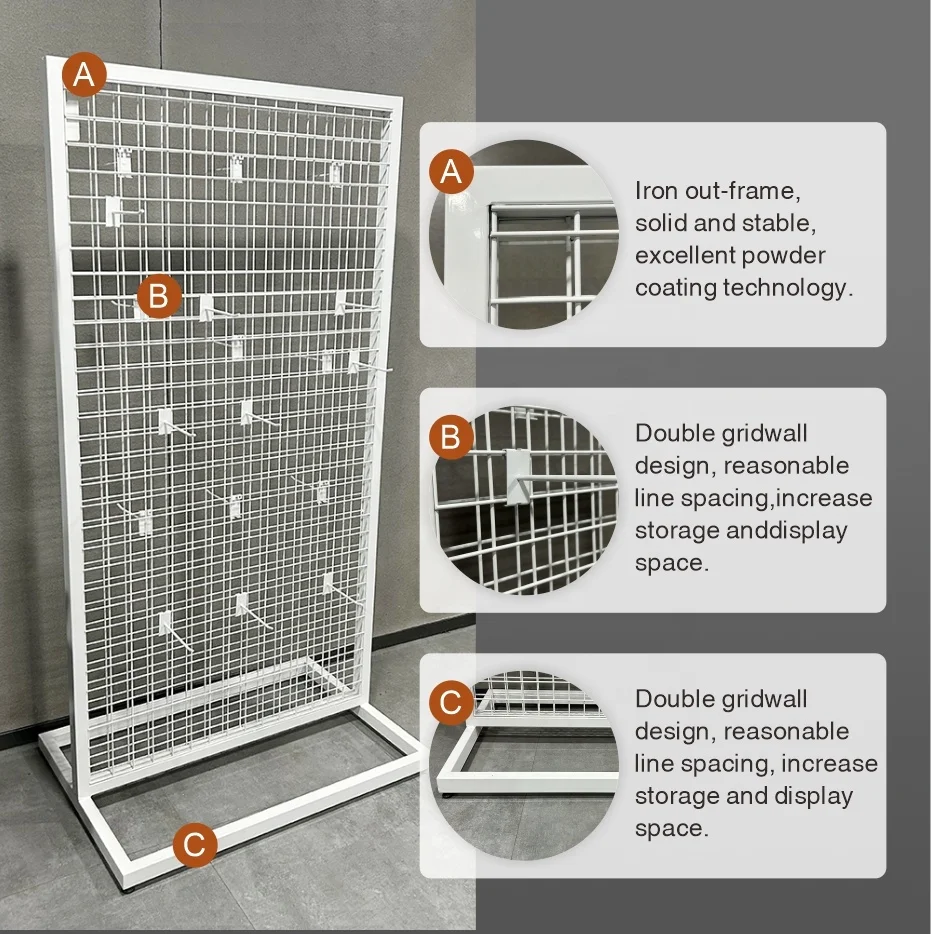 A

B

C

A

Iron out-frame, solid and stable, excellent powder coating technology.

B

Double gridwall design, reasonable line spacing,increase storage anddisplay space.

C

Double gridwall design, reasonable line spacing, increase storage and display space.