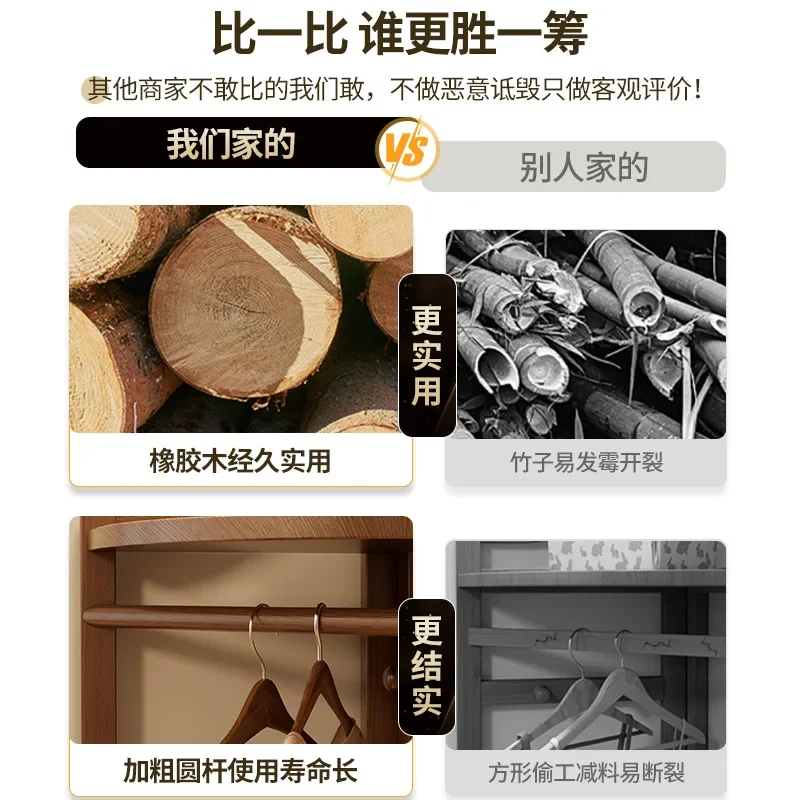 比一比 谁更胜一筹

其他商家不敢比的我们敢，不做恶意诋毁只做客观评价！

我们家的

VS

别人家的

更实用

橡胶木经久实用

竹子易发霉开裂

更结实

加粗圆杆使用寿命长

方形偷工减料易断裂