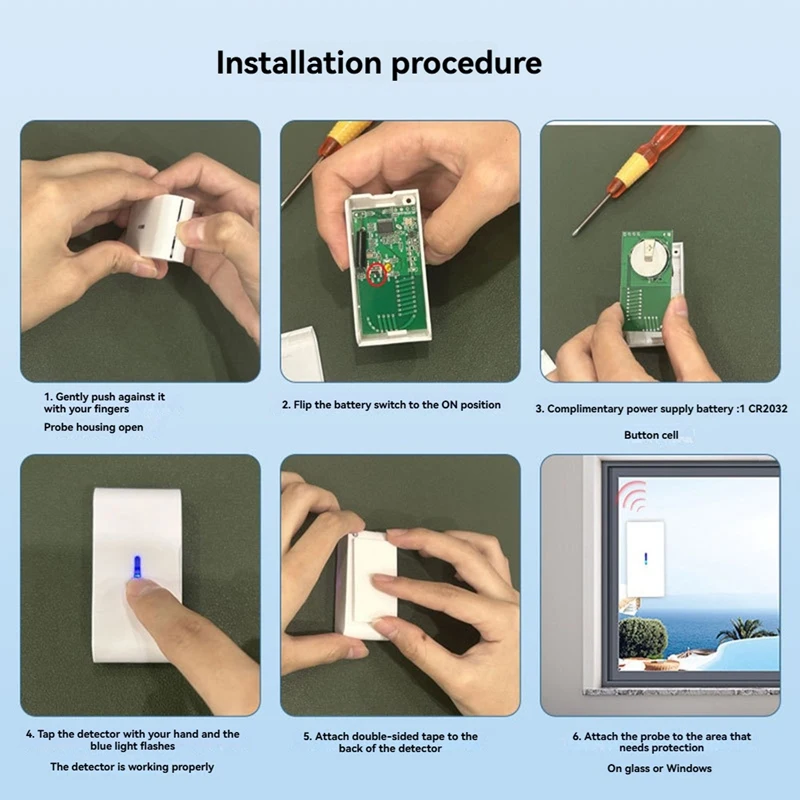 Installation procedure

1. Gently push against it with your fingers

Probe housing open

2. Flip the battery switch to the ON position

3. Complimentary power supply battery :1 CR2032

Button cell

4. Tap the detector with your hand and the blue light flashes

The detector is working properly

5. Attach double-sided tape to the back of the detector

6. Attach the probe to the area that needs protection

On glass or Windows