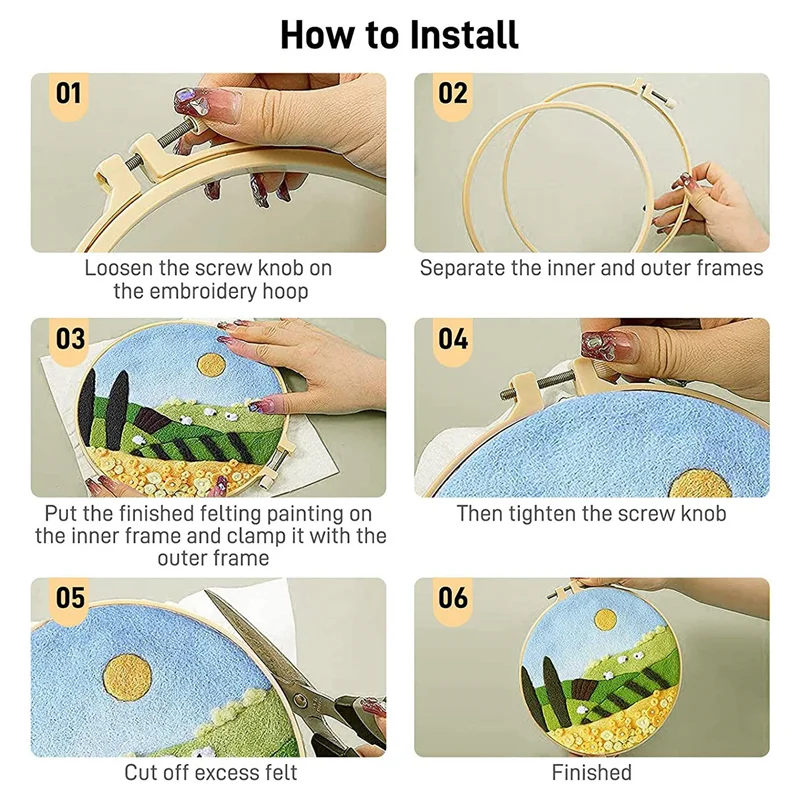 How to Install

01

Loosen the screw knob on the embroidery hoop

02

Separate the inner and outer frames

03

Put the finished felting painting on the inner frame and clamp it with the outer frame

04

Then tighten the screw knob

05

Cut off excess felt

06

Finished