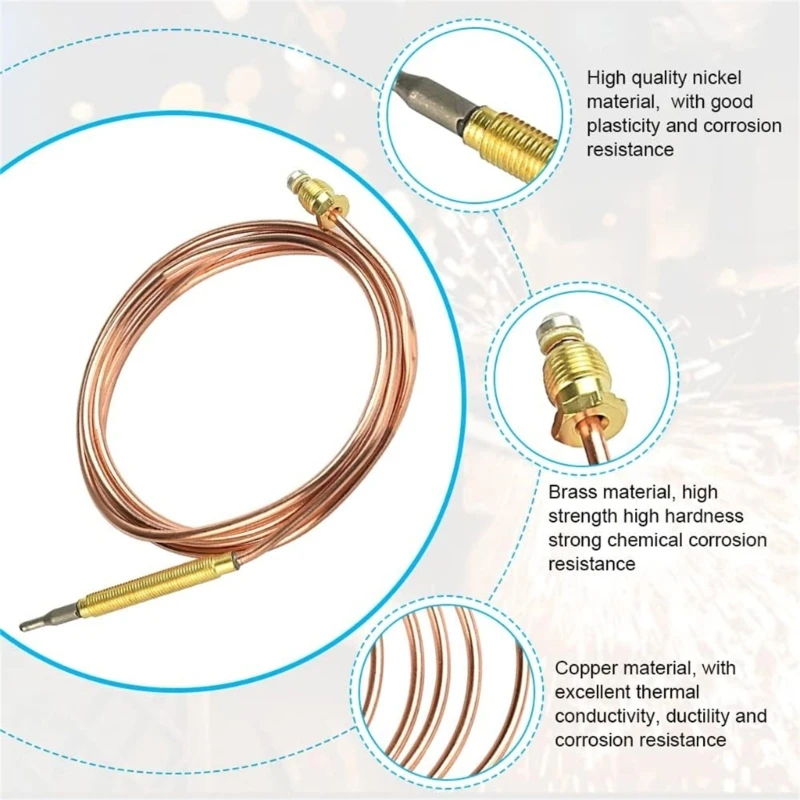 High quality nickel material, with good plasticity and corrosion resistance

Brass material, high strength high hardness strong chemical corrosion resistance

Copper material, with excellent thermal conductivity, ductility and corrosion resistance