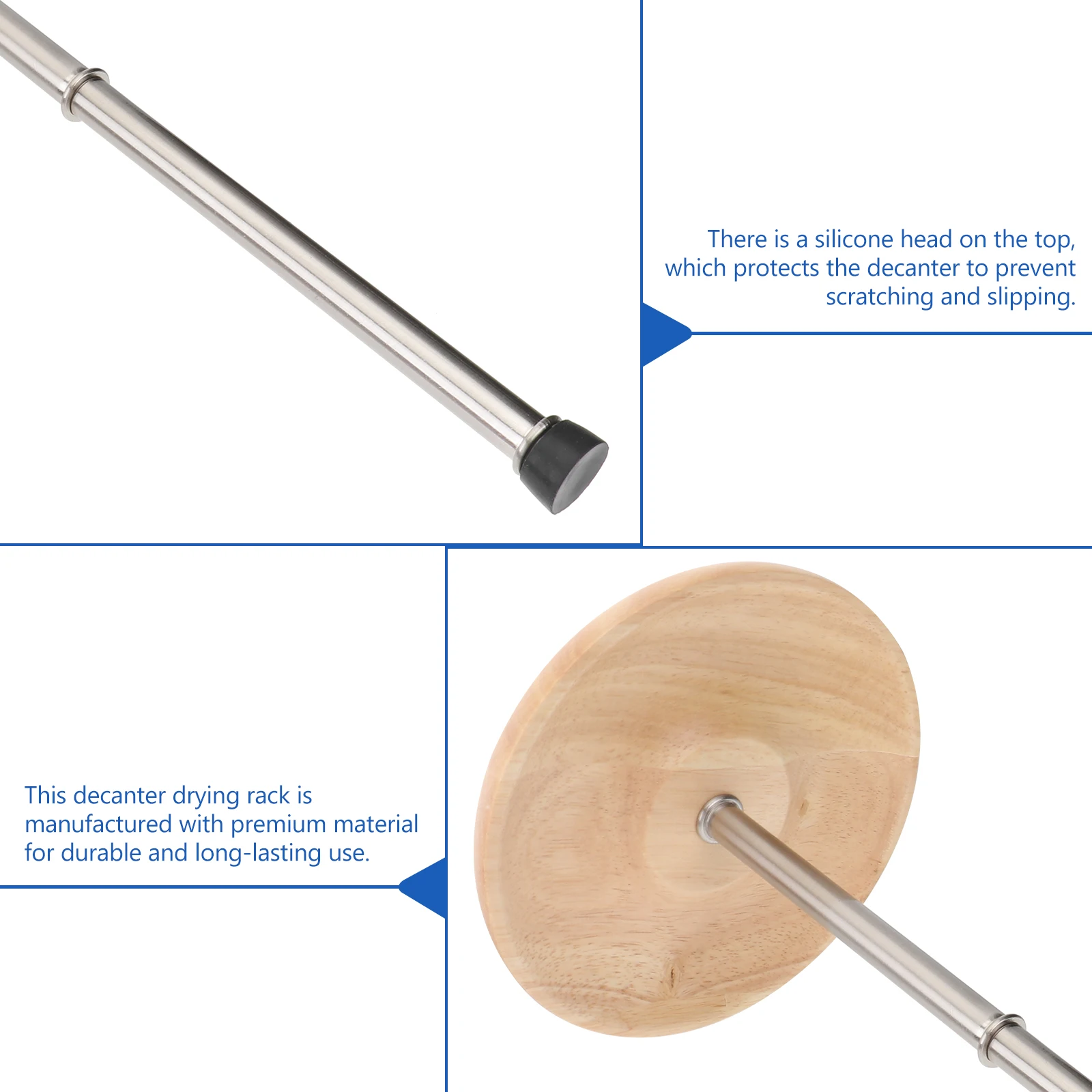 There is a silicone head on the top, which protects the decanter to prevent scratching and slipping.

This decanter drying rack is manufactured with premium material for durable and long-lasting use.