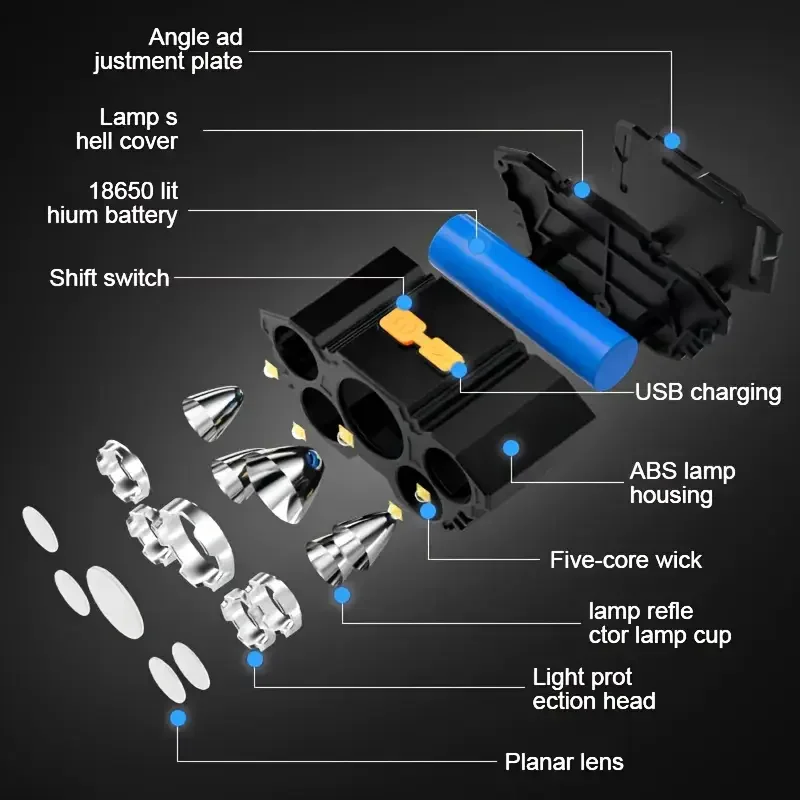 Angle ad justment plate

Lamp s hell cover

18650 lit hium battery

Shift switch

USB charging

ABS lamp housing

Five-core wick

lamp refle ctor lamp cup

Light prot ection head

Planar lens