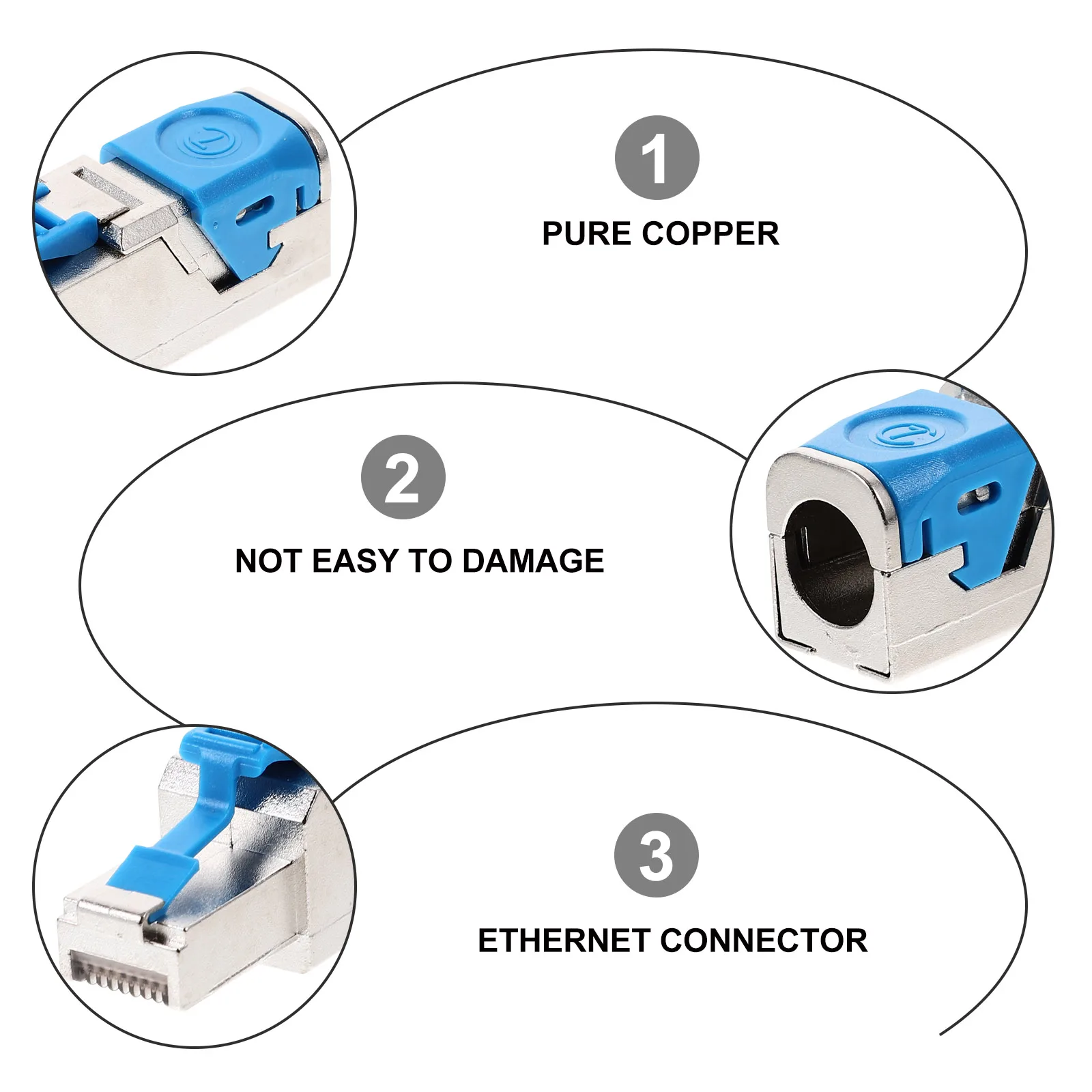 1

PURE COPPER

2

NOT EASY TO DAMAGE

3

ETHERNET CONNECTOR