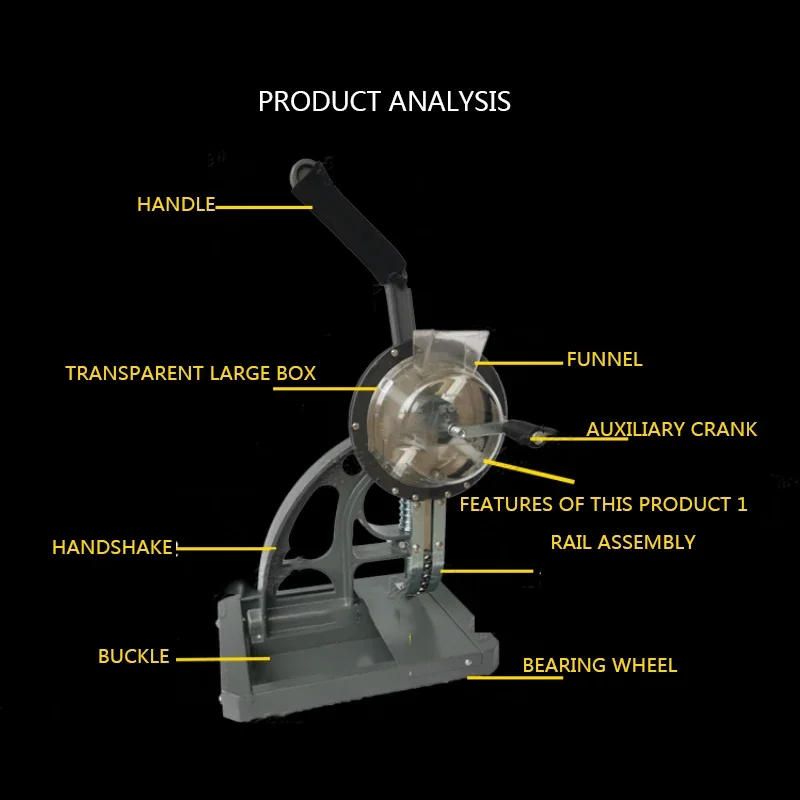 PRODUCT ANALYSIS

HANDLE

TRANSPARENT LARGE BOX

FUNNEL

AUXILIARY CRANK

FEATURES OF THIS PRODUCT 1

HANDSHAKE

RAIL ASSEMBLY

BUCKLE

BEARING WHEEL