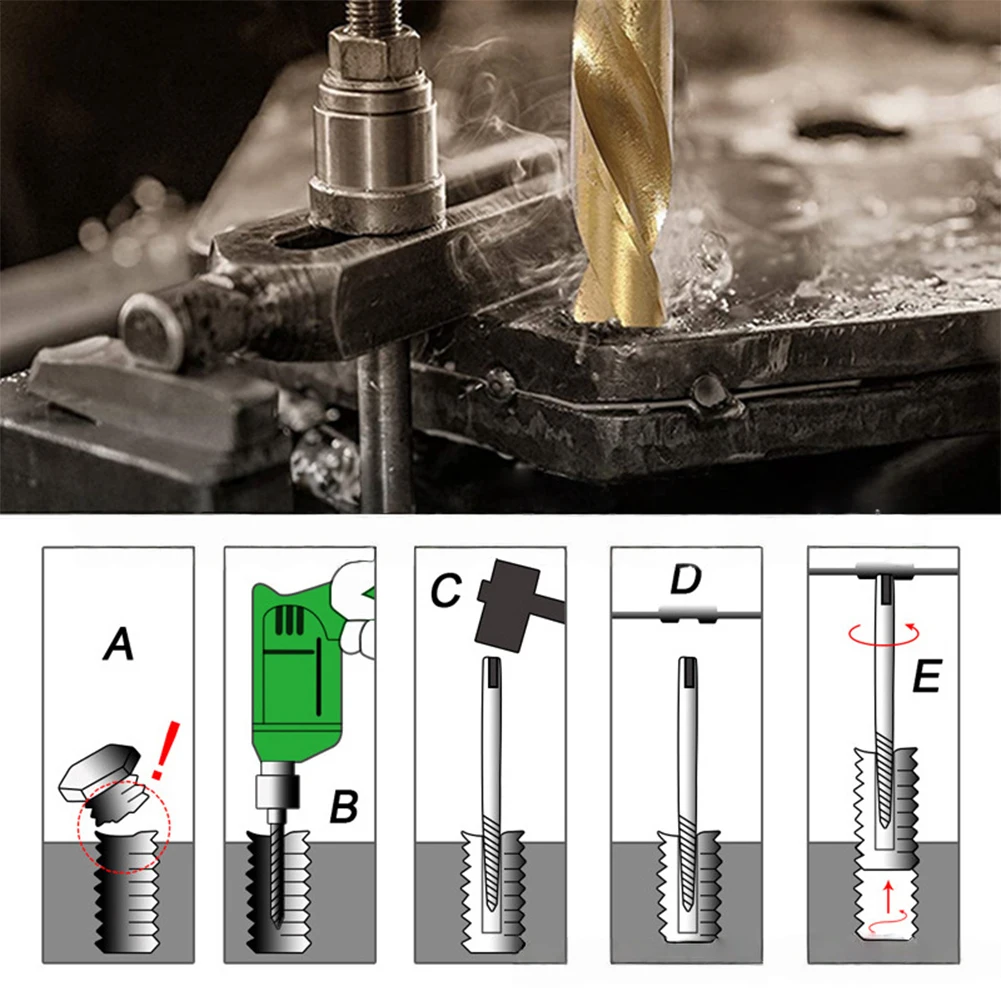 A
!
B
C
D
E