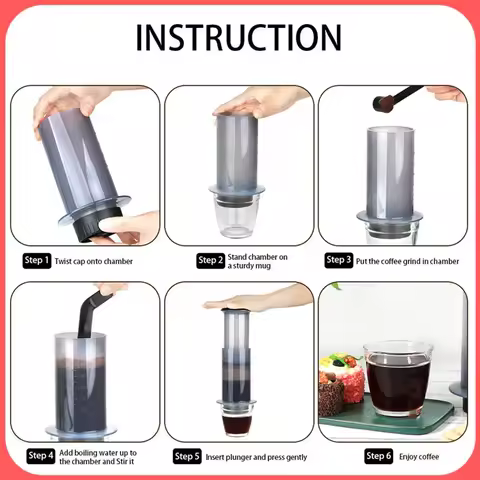 INSTRUCTION

Step 1 Twist cap onto chamber

Step 2 Stand chamber on a sturdy mug

Step 3 Put the coffee grind in chamber

Step 4 Add boiling water up to the chamber and Stir it

Step 5 Insert plunger and press gently

Step 6 Enjoy coffee