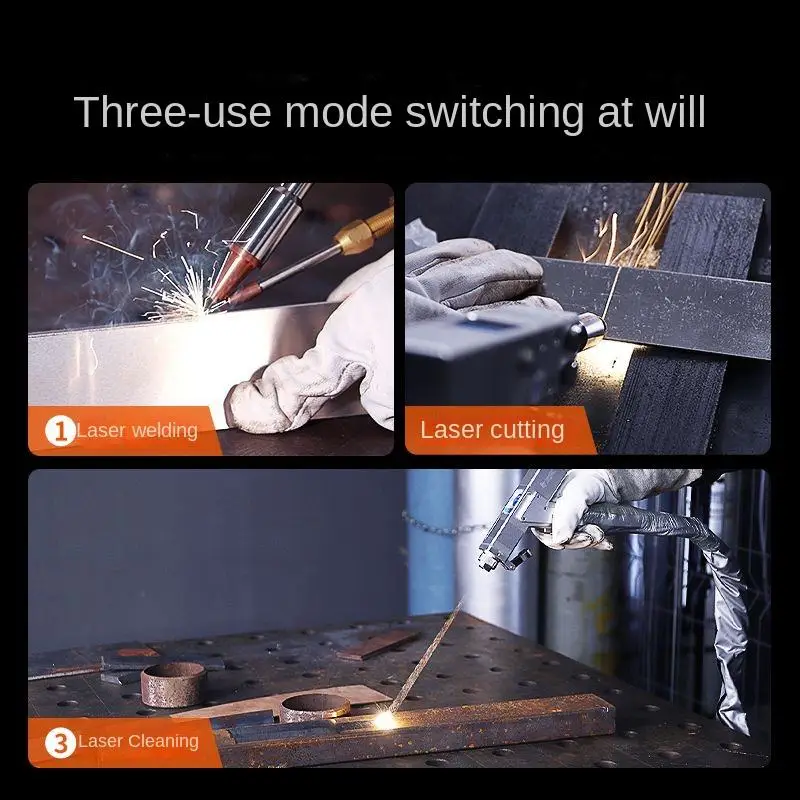 Three-use mode switching at will

1 Laser welding

Laser cutting

3 Laser Cleaning