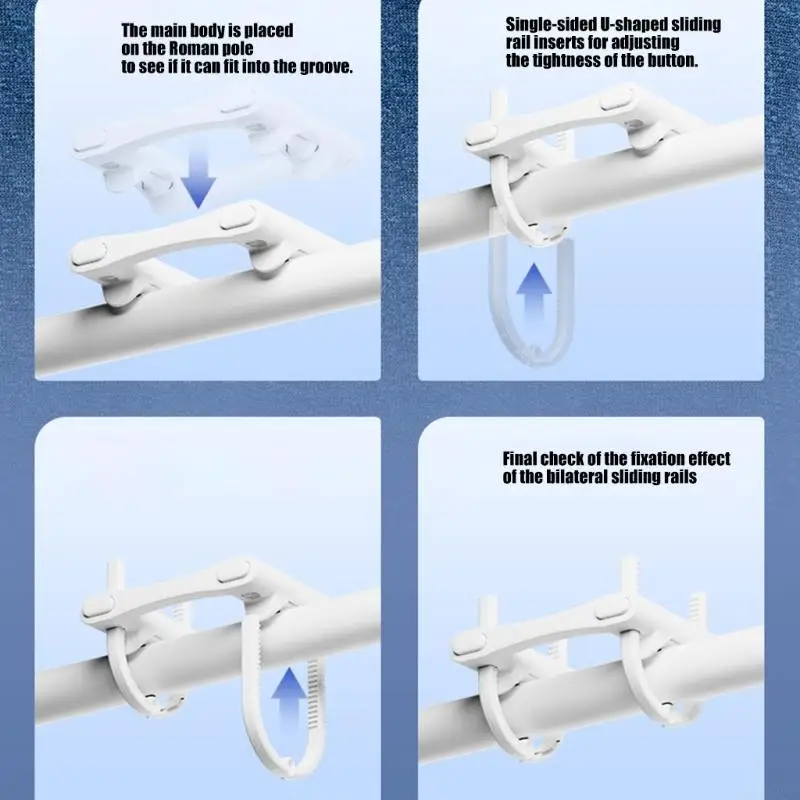 The main body is placed on the Roman pole to see if it can fit into the groove.

Single-sided U-shaped sliding rail inserts for adjusting the tightness of the button.

Final check of the fixation effect of the bilateral sliding rails