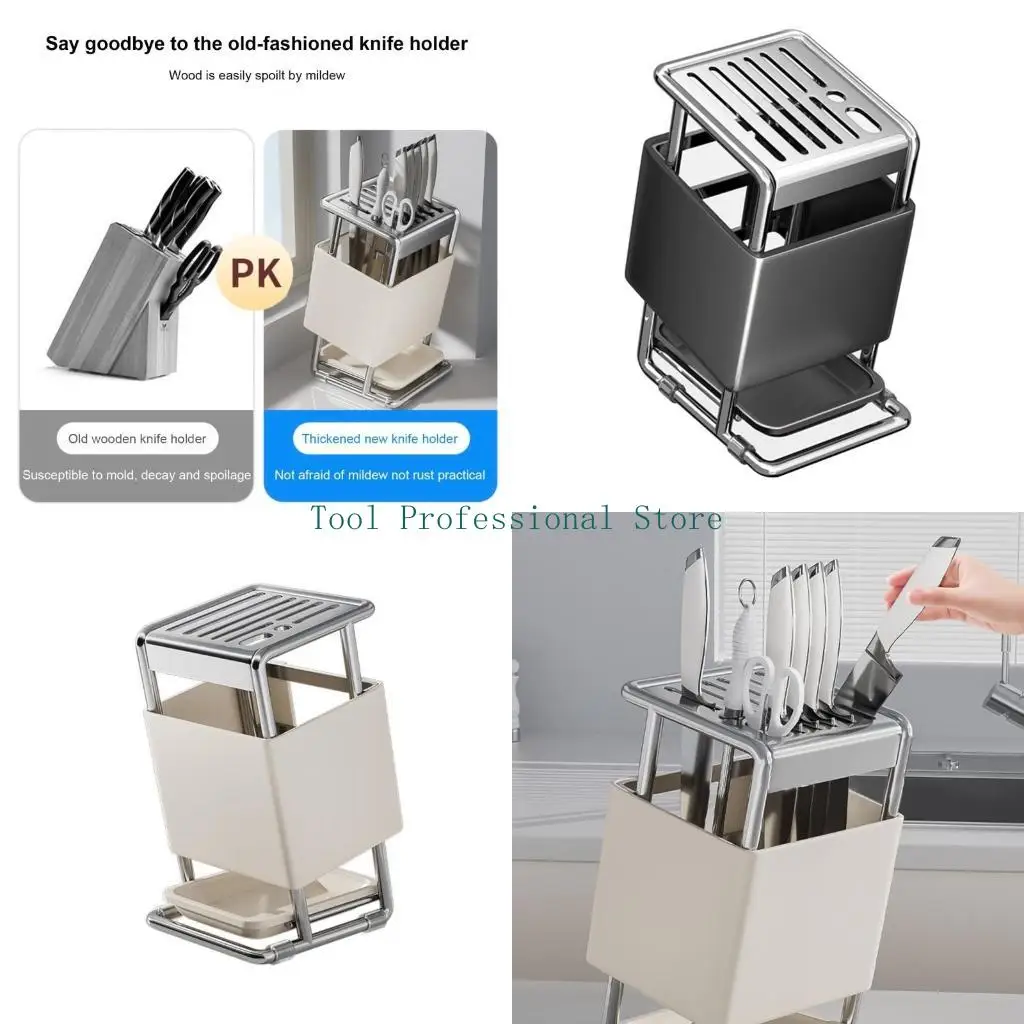 Say goodbye to the old-fashioned knife holder

Wood is easily spoilt by mildew

PK

Old wooden knife holder

Susceptible to mold, decay and spoilage

Thickened new knife holder

Not afraid of mildew not rust practical

Tool Professional Store