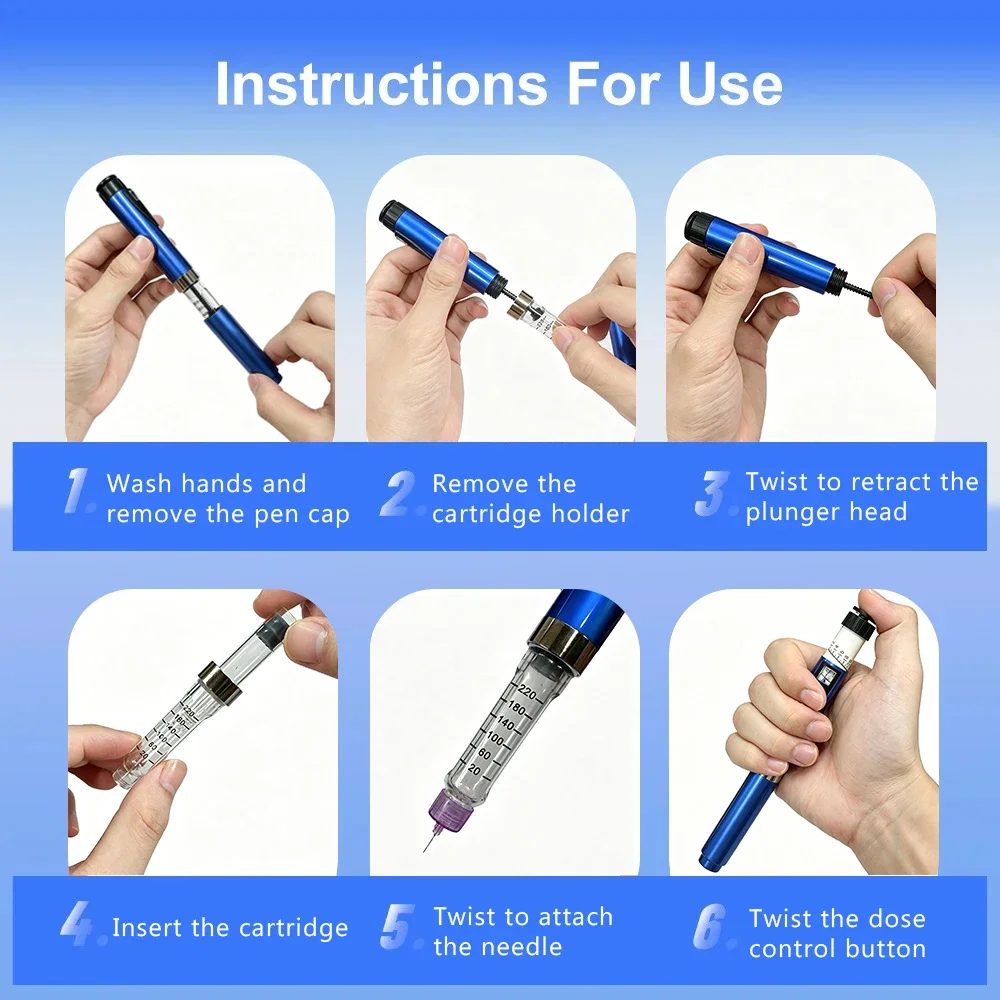 Instructions For Use

1. Wash hands and remove the pen cap

2. Remove the cartridge holder

3. Twist to retract the plunger head

220
180
140
100
60
20

4. Insert the cartridge

5. Twist to attach the needle

6. Twist the dose control button