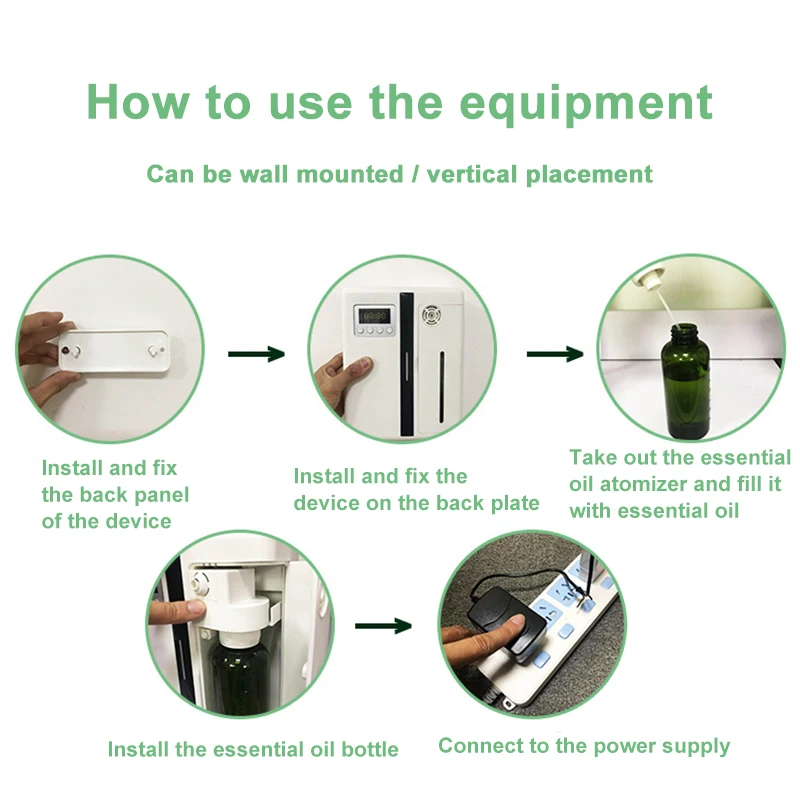 How to use the equipment

Can be wall mounted / vertical placement

Install and fix the back panel of the device

Install and fix the device on the back plate

Take out the essential oil atomizer and fill it with essential oil

Install the essential oil bottle

Connect to the power supply