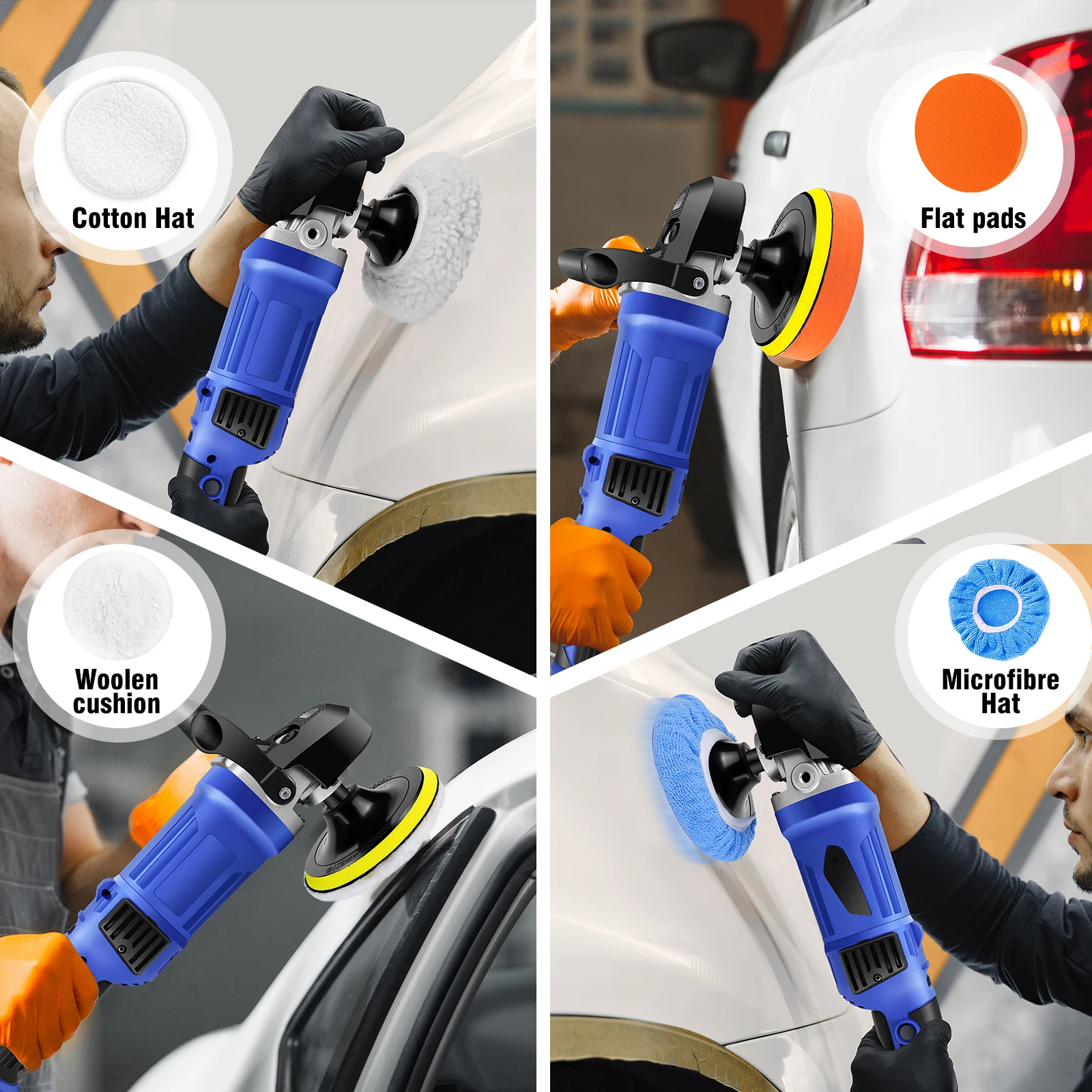 Cotton Hat

Flat pads

Woolen cushion

Microfibre Hat