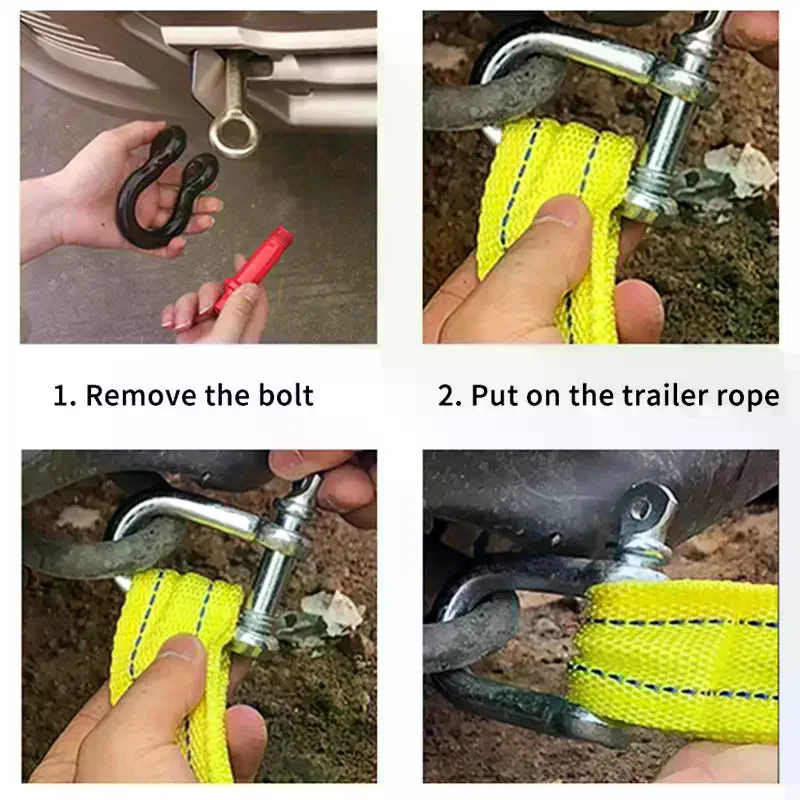 1. Remove the bolt

2. Put on the trailer rope