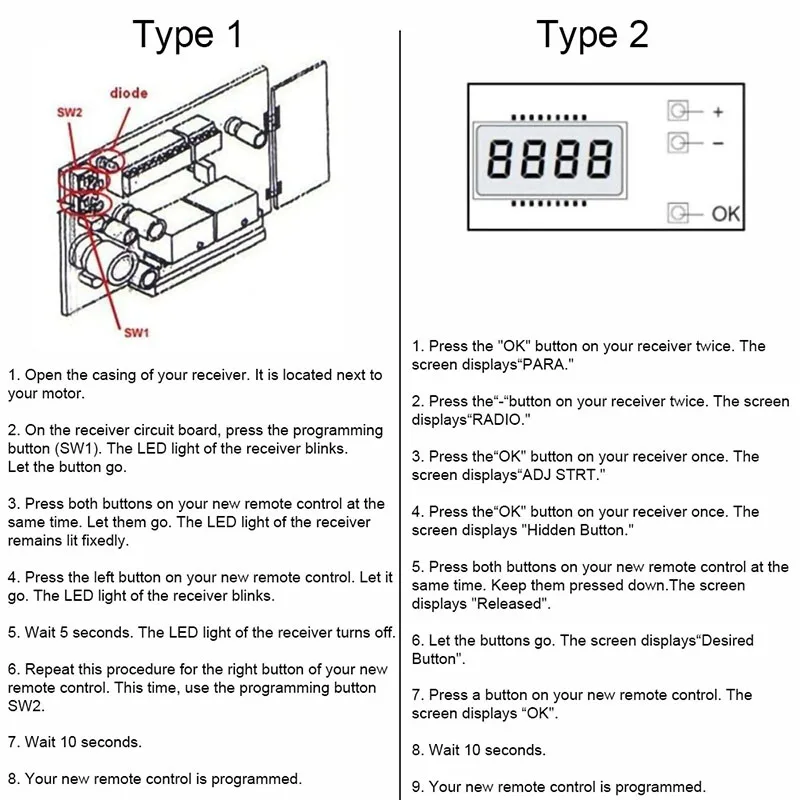 Type 1

diode

SW2

SW1

1. Open the casing of your receiver. It is located next to your motor.

2. On the receiver circuit board, press the programming button (SW1). The LED light of the receiver blinks. Let the button go.

3. Press both buttons on your new remote control at the same time. Let them go. The LED light of the receiver remains lit fixedly.

4. Press the left button on your new remote control. Let it go. The LED light of the receiver blinks.

5. Wait 5 seconds. The LED light of the receiver turns off.

6. Repeat this procedure for the right button of your new remote control. This time, use the programming button SW2.

7. Wait 10 seconds.

8. Your new remote control is programmed.

Type 2

8888

+

−

OK

1. Press the "OK" button on your receiver twice. The screen displays“PARA."

2. Press the“-“button on your receiver twice. The screen displays“RADIO."

3. Press the“OK" button on your receiver once. The screen displays“ADJ STRT."

4. Press the“OK" button on your receiver once. The screen displays "Hidden Button."

5. Press both buttons on your new remote control at the same time. Keep them pressed down.The screen displays "Released".

6. Let the buttons go. The screen displays“Desired Button".

7. Press a button on your new remote control. The screen displays “OK".

8. Wait 10 seconds.

9. Your new remote control is programmed.