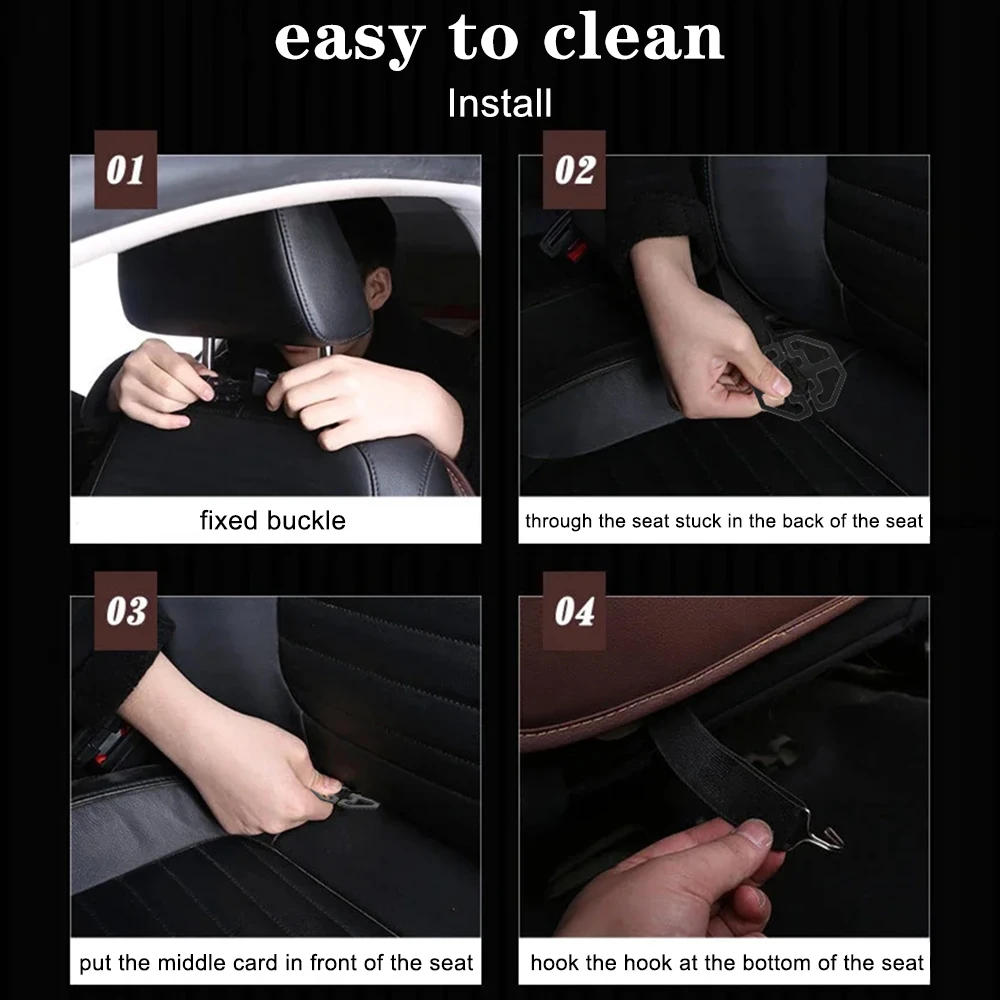 easy to clean

Install

01

fixed buckle

02

through the seat stuck in the back of the seat

03

put the middle card in front of the seat

04

hook the hook at the bottom of the seat