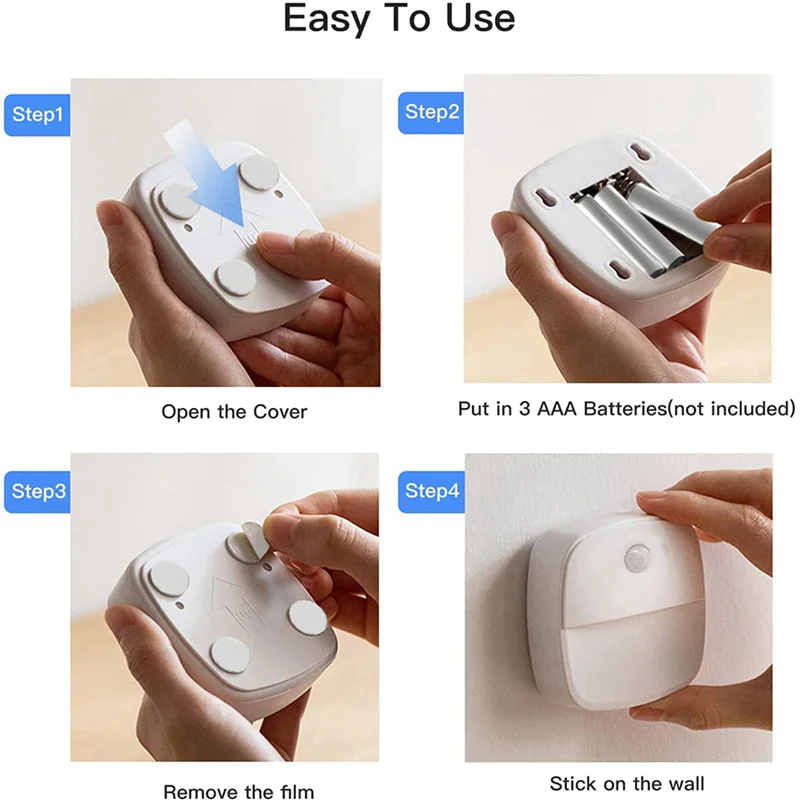 Easy To Use

Step1

Open the Cover

Step2

Put in 3 AAA Batteries(not included)

Step3

Remove the film

Step4

Stick on the wall