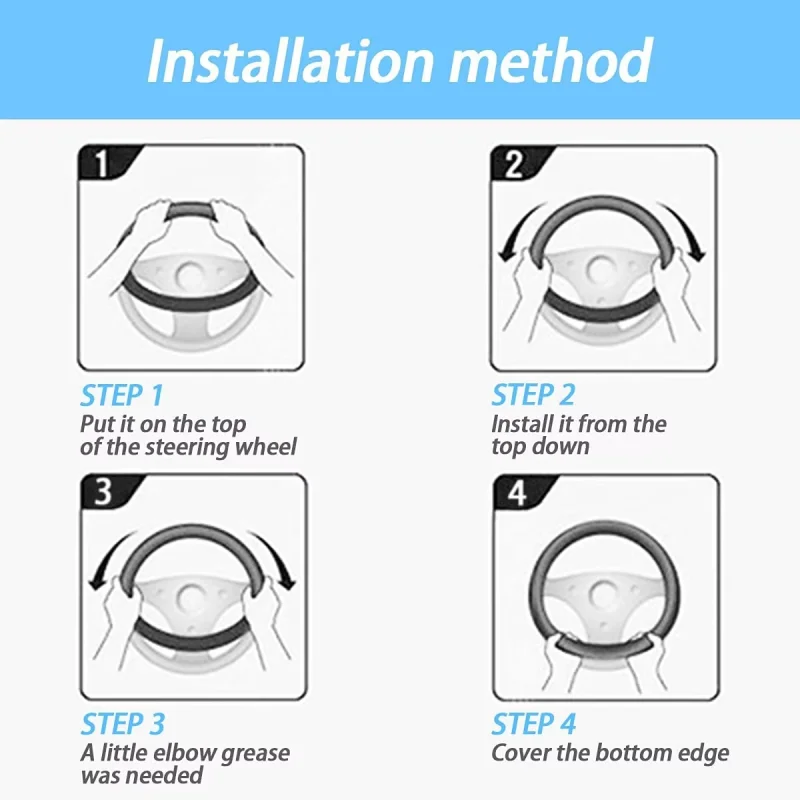 Installation method

1

STEP 1
Put it on the top of the steering wheel

2

STEP 2
Install it from the top down

3

STEP 3
A little elbow grease was needed

4

STEP 4
Cover the bottom edge