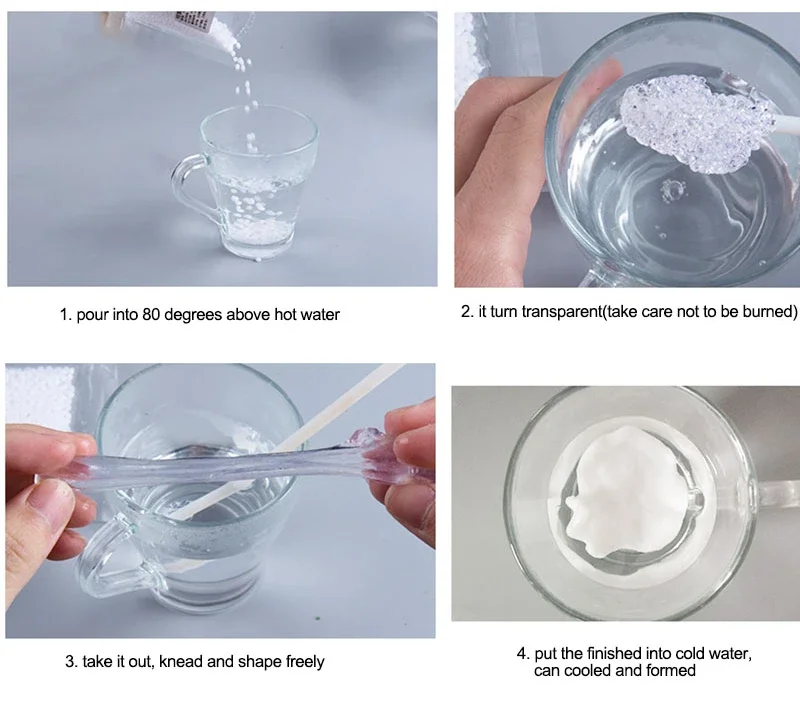 1. pour into 80 degrees above hot water

2. it turn transparent(take care not to be burned)

3. take it out, knead and shape freely

4. put the finished into cold water, can cooled and formed