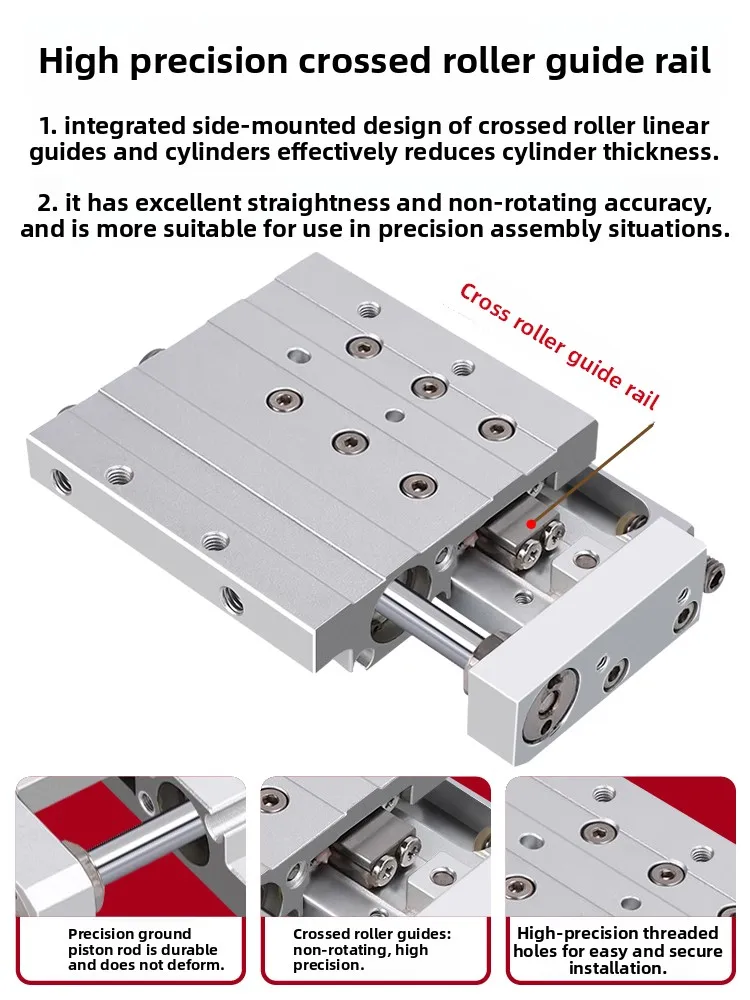 High precision crossed roller guide rail

1. integrated side-mounted design of crossed roller linear guides and cylinders effectively reduces cylinder thickness.

2. it has excellent straightness and non-rotating accuracy, and is more suitable for use in precision assembly situations.

Cross roller guide rail

Precision ground piston rod is durable and does not deform.

Crossed roller guides: non-rotating, high precision.

High-precision threaded holes for easy and secure installation.