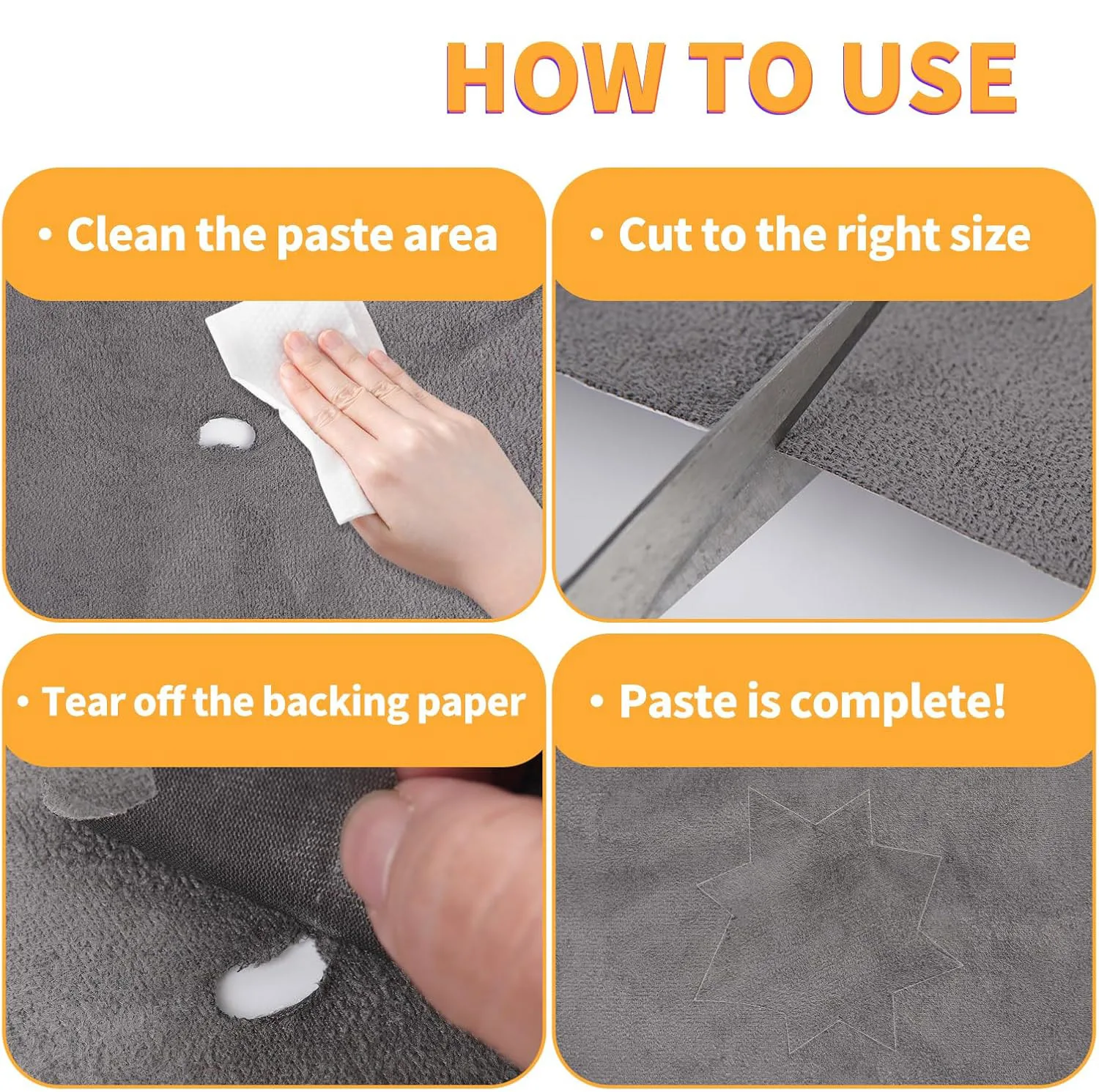 HOW TO USE

• Clean the paste area

• Cut to the right size

• Tear off the backing paper

• Paste is complete!