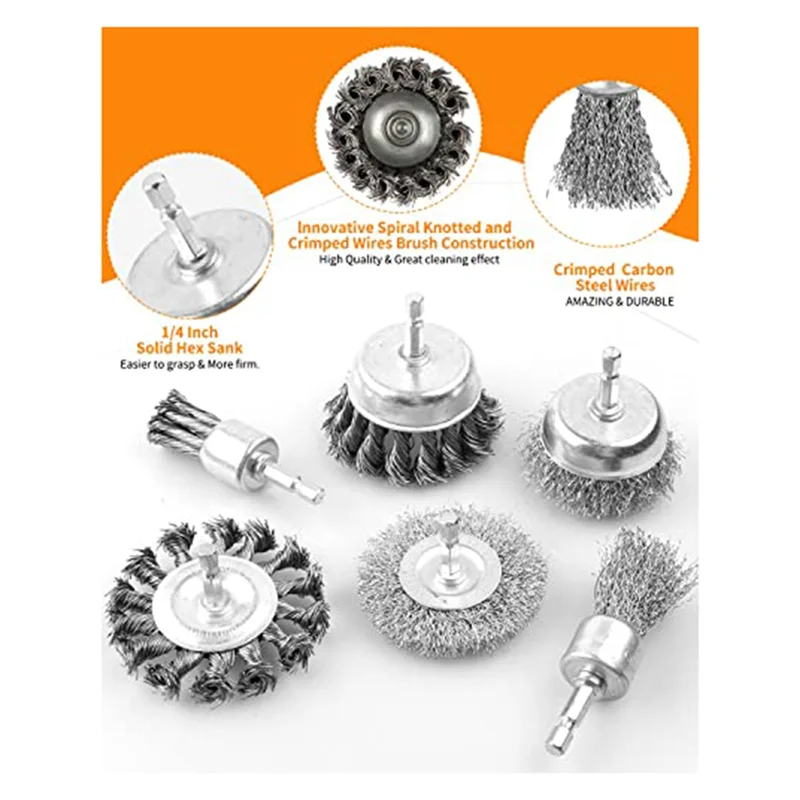 Innovative Spiral Knotted and Crimped Wires Brush Construction
High Quality & Great cleaning effect

Crimped Carbon Steel Wires
AMAZING & DURABLE

1/4 Inch Solid Hex Sank
Easier to grasp & More firm.