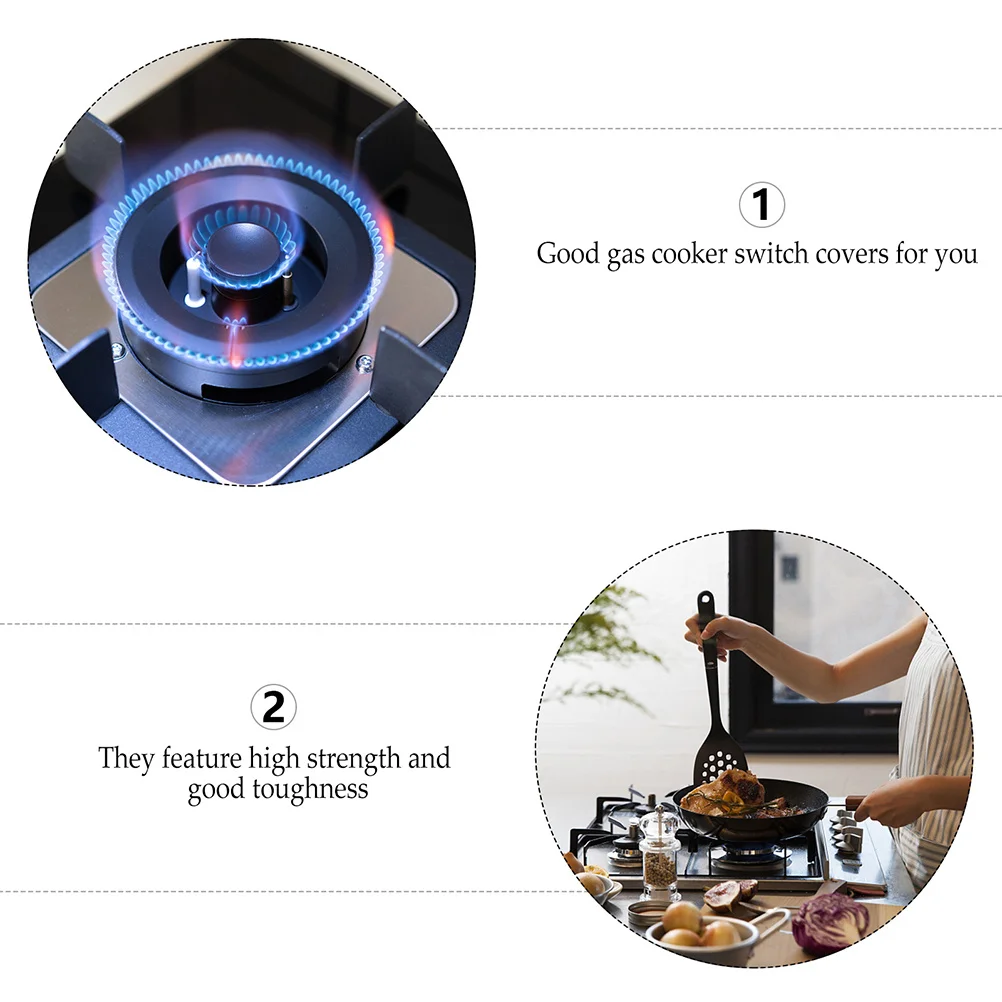 1
Good gas cooker switch covers for you

2
They feature high strength and good toughness