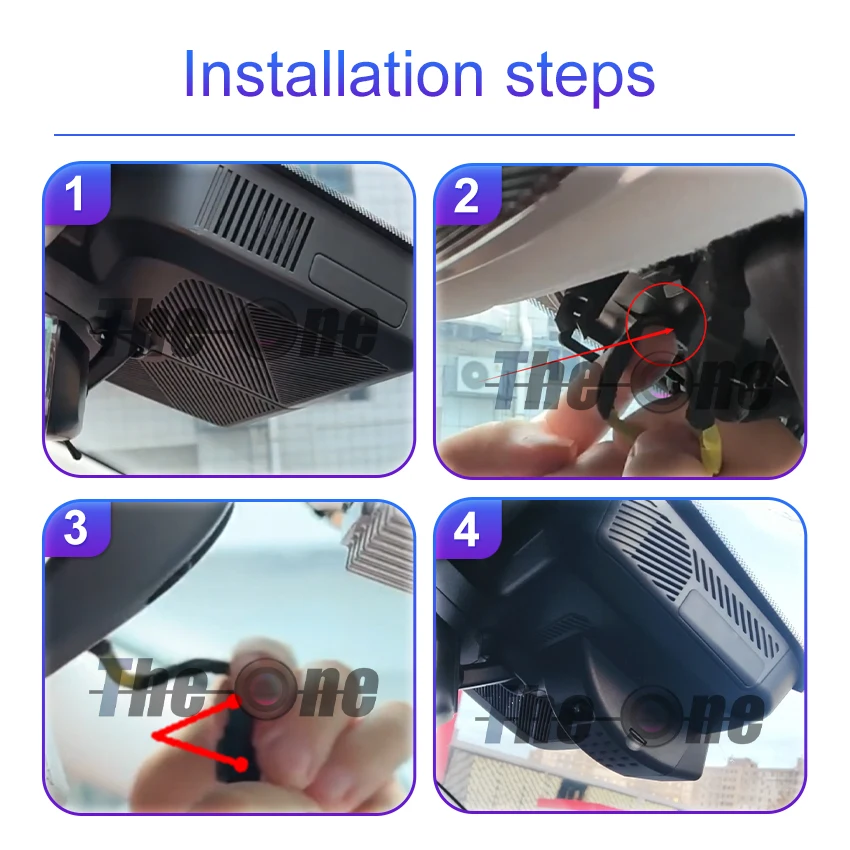 Installation steps

1

The One

2

The One

3

The One

4

The One